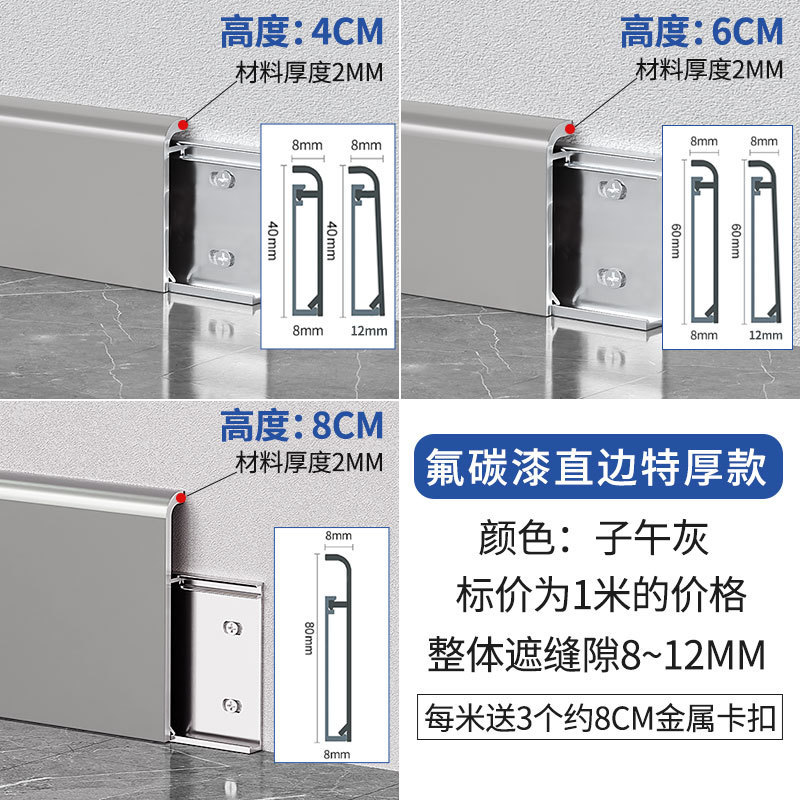 高度：4CM
材料厚度2MM

8mm
8mm
40mm
40mm
8mm
12mm

高度：6CM
材料厚度2MM

8mm
8mm
60mm
60mm
8mm
12mm

高度：8CM
材料厚度2MM

8mm
80mm
8mm

氟碳漆直边特厚款

颜色：子午灰

标价为1米的价格

整体遮缝隙8~12MM

每米送3个约8CM金属卡扣