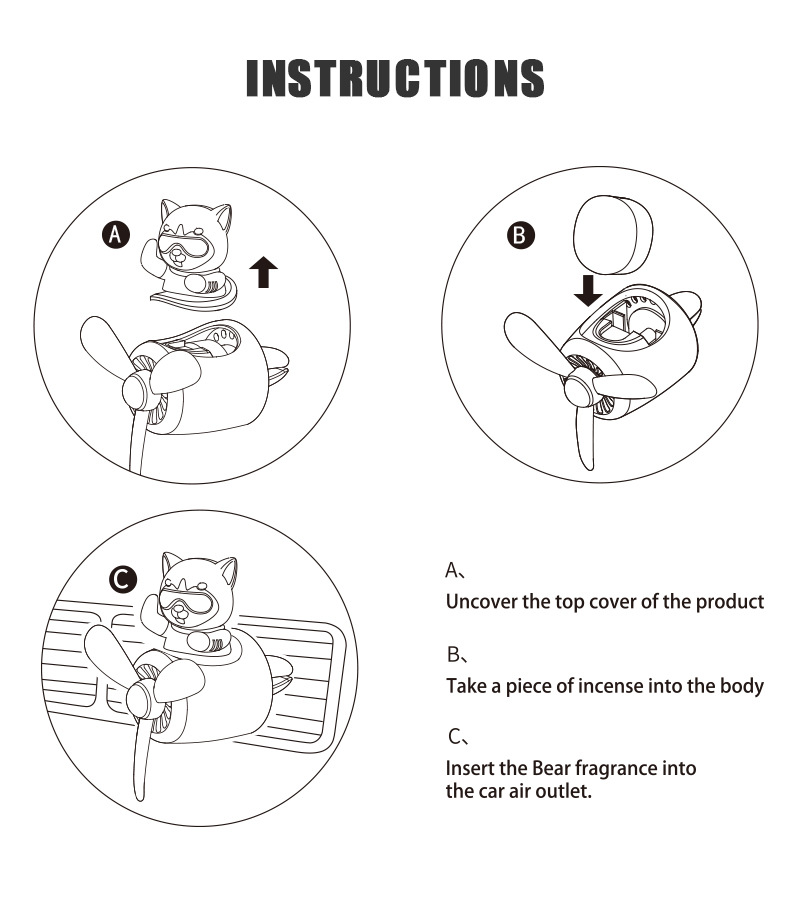 INSTRUCTIONS

A

B

C

A、
Uncover the top cover of the product

B、
Take a piece of incense into the body

C、
Insert the Bear fragrance into the car air outlet.