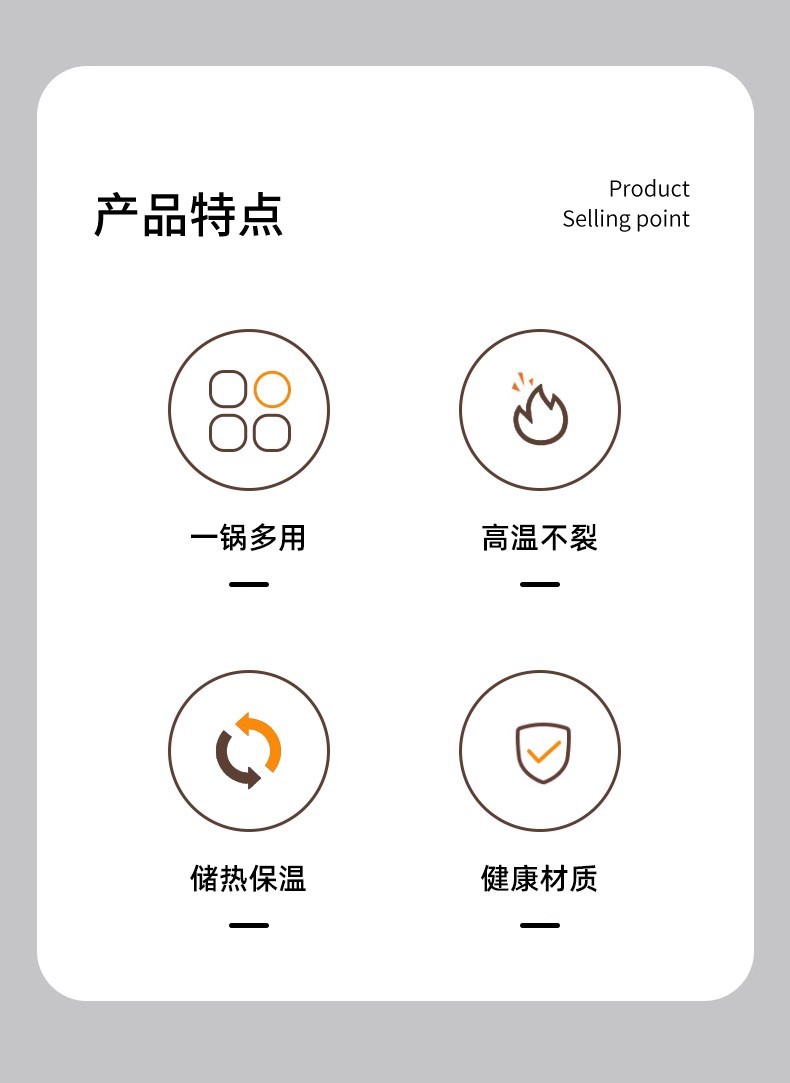 产品特点

Product
Selling point

一锅多用

高温不裂

储热保温

健康材质