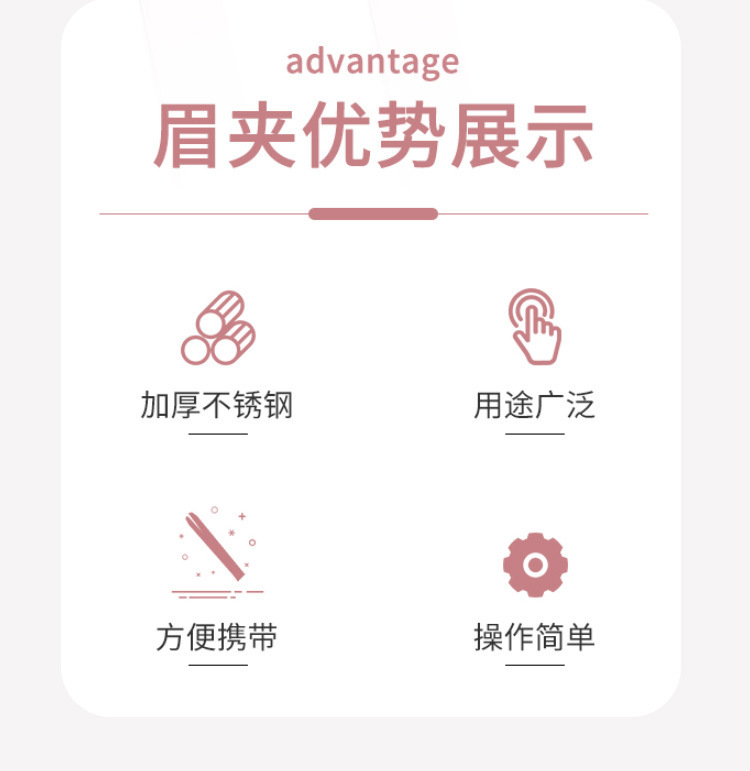 advantage

眉夹优势展示

加厚不锈钢

用途广泛

方便携带

操作简单