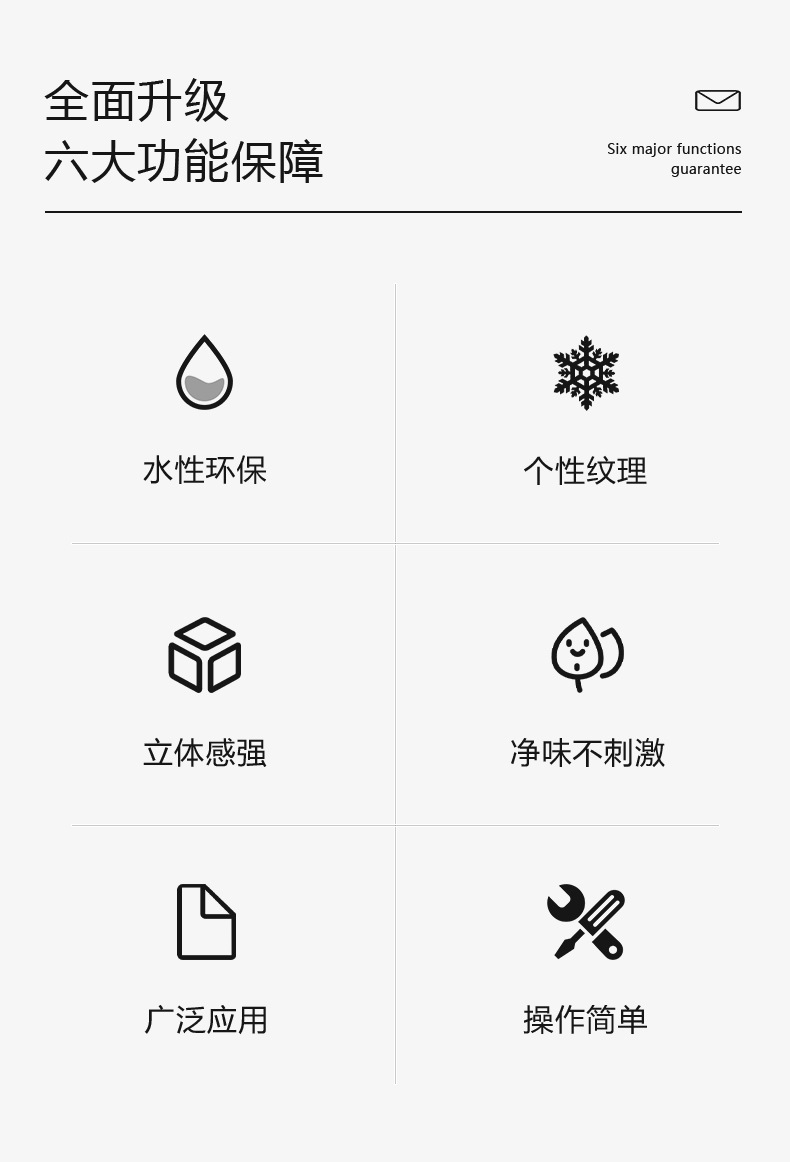 全面升级
六大功能保障

Six major functions
guarantee

水性环保

个性纹理

立体感强

净味不刺激

广泛应用

操作简单