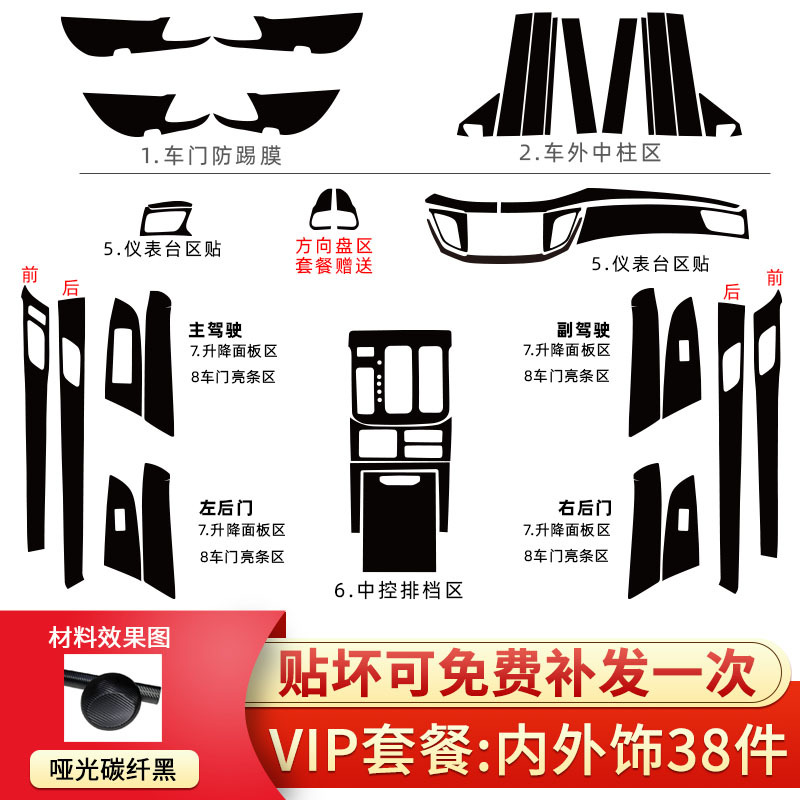 1.车门防踢膜

2.车外中柱区

5.仪表台区贴

方向盘区
套餐赠送

5.仪表台区贴

前

后

主驾驶
7.升降面板区
8车门亮条区

左后门
7.升降面板区
8车门亮条区

6.中控排档区

副驾驶
7.升降面板区
8车门亮条区

右后门
7.升降面板区
8车门亮条区

后

前

材料效果图

哑光碳纤黑

贴坏可免费补发一次

VIP套餐:内外饰38件