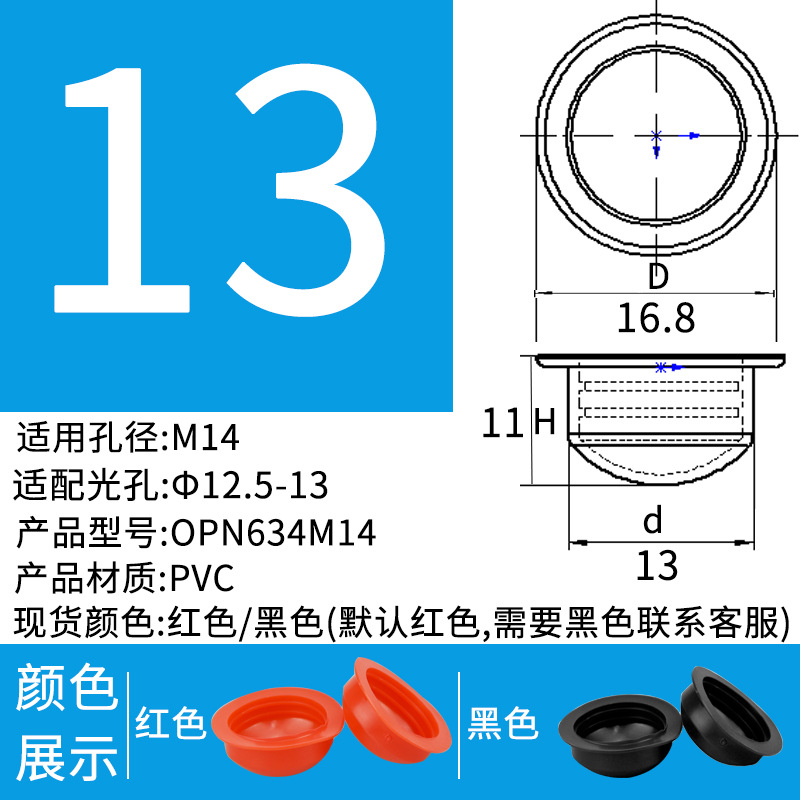 13

D
16.8

11 H

d
13

适用孔径:M14
适配光孔:Φ12.5-13
产品型号:OPN634M14
产品材质:PVC
现货颜色:红色/黑色(默认红色,需要黑色联系客服)

颜色展示
红色
黑色