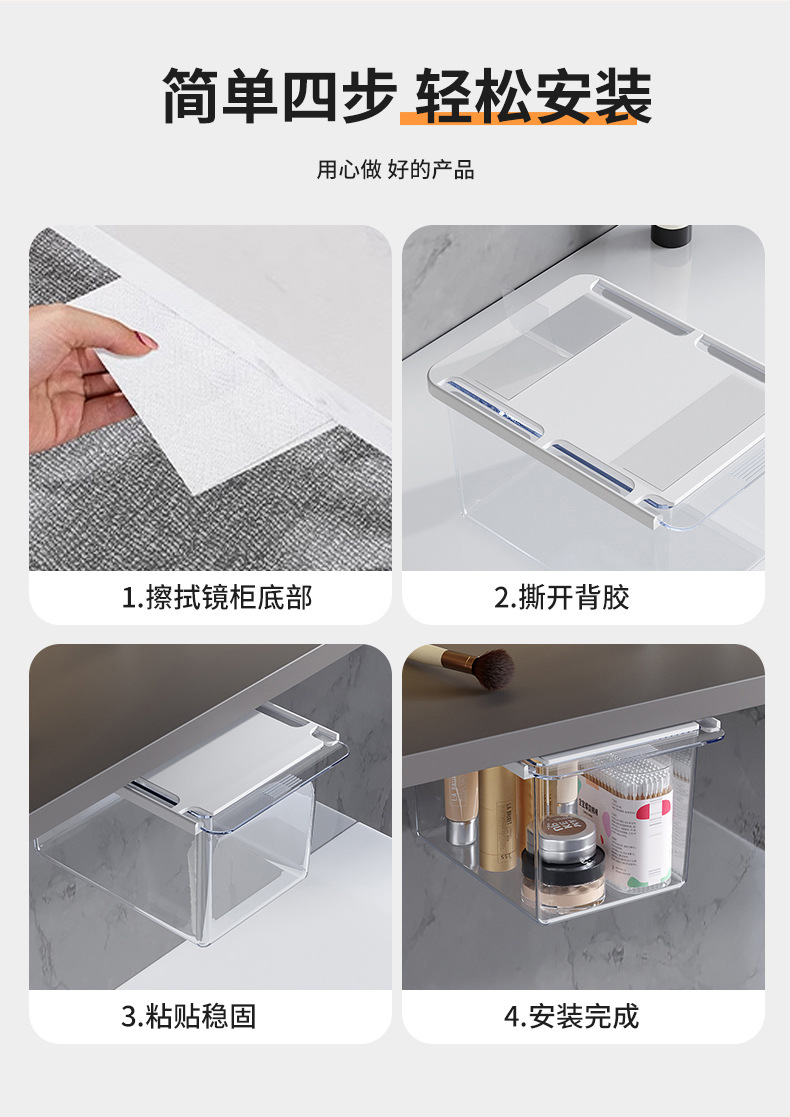 简单四步 轻松安装

用心做 好的产品

1.擦拭镜柜底部

2.撕开背胶

3.粘贴稳固

4.安装完成