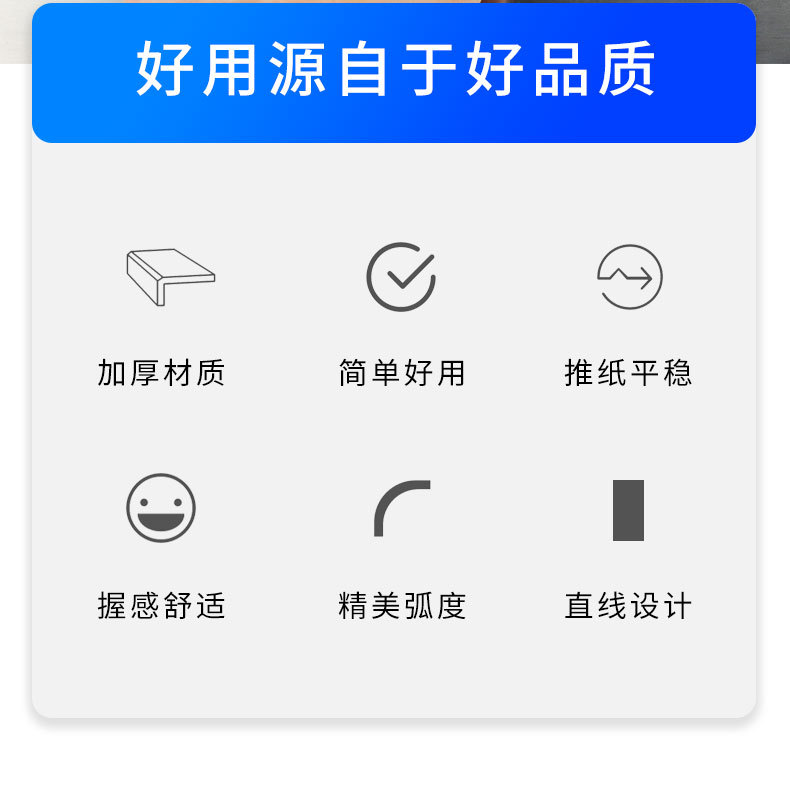 好用源自于好品质

加厚材质

简单好用

推纸平稳

握感舒适

精美弧度

直线设计