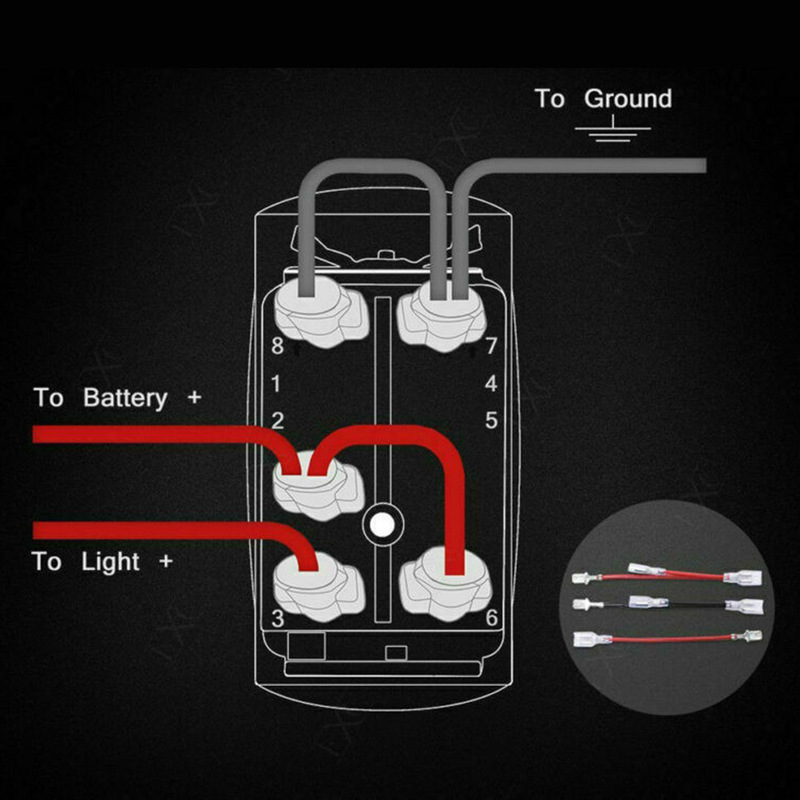 To Ground

8
1
2

7
4
5

To Battery +

To Light +

3

6