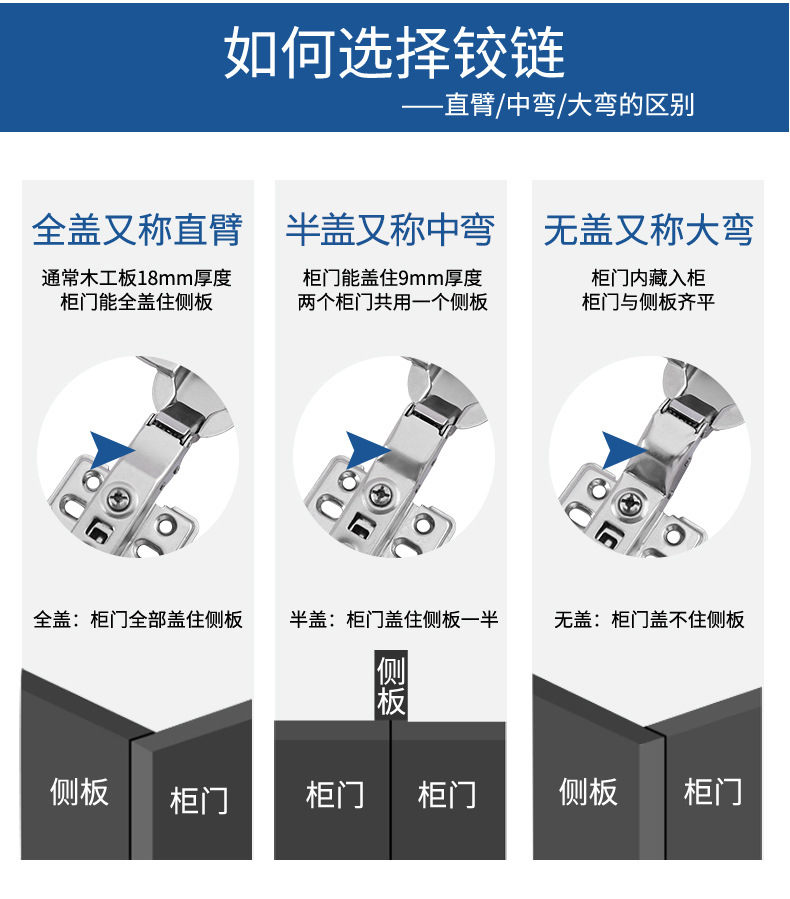 如何选择铰链

——直臂/中弯/大弯的区别

全盖又称直臂

通常木工板18mm厚度
柜门能全盖住侧板

全盖：柜门全部盖住侧板

侧板

柜门

半盖又称中弯

柜门能盖住9mm厚度
两个柜门共用一个侧板

半盖：柜门盖住侧板一半

侧板

柜门

柜门

无盖又称大弯

柜门内藏入柜
柜门与侧板齐平

无盖：柜门盖不住侧板

侧板

柜门