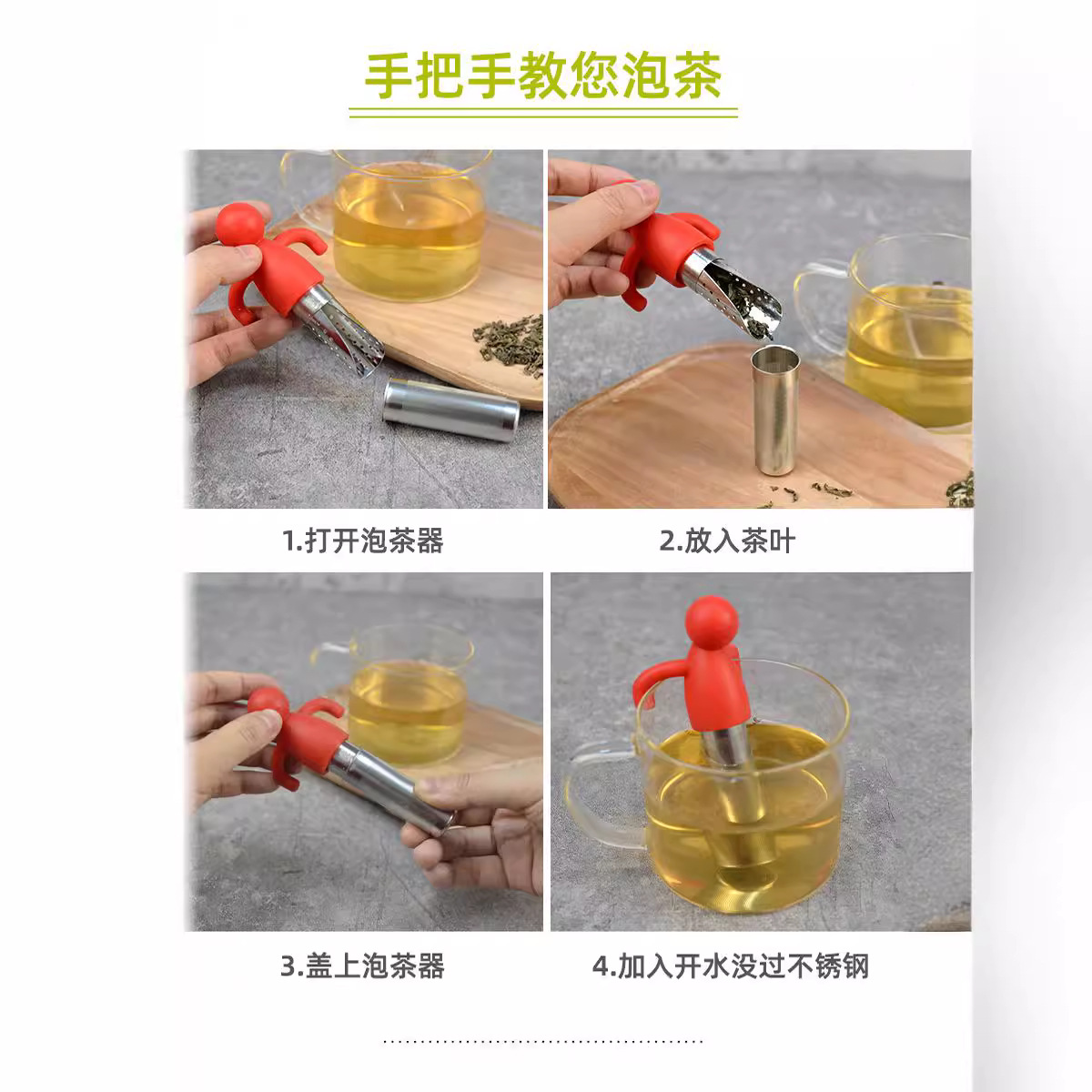 手把手教您泡茶

1.打开泡茶器

2.放入茶叶

3.盖上泡茶器

4.加入开水没过不锈钢