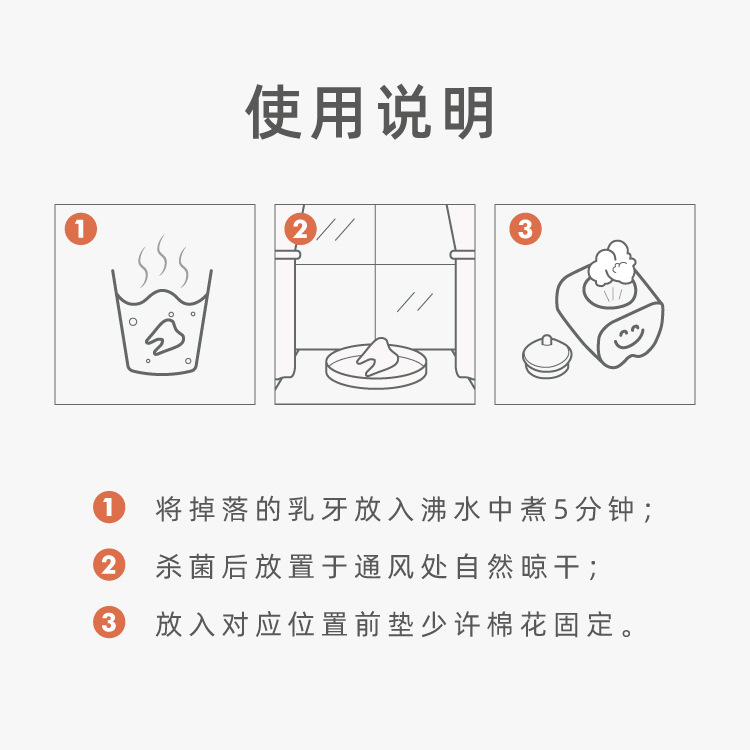 使用说明

1

2

3

1 将掉落的乳牙放入沸水中煮5分钟；

2 杀菌后放置于通风处自然晾干；

3 放入对应位置前垫少许棉花固定。