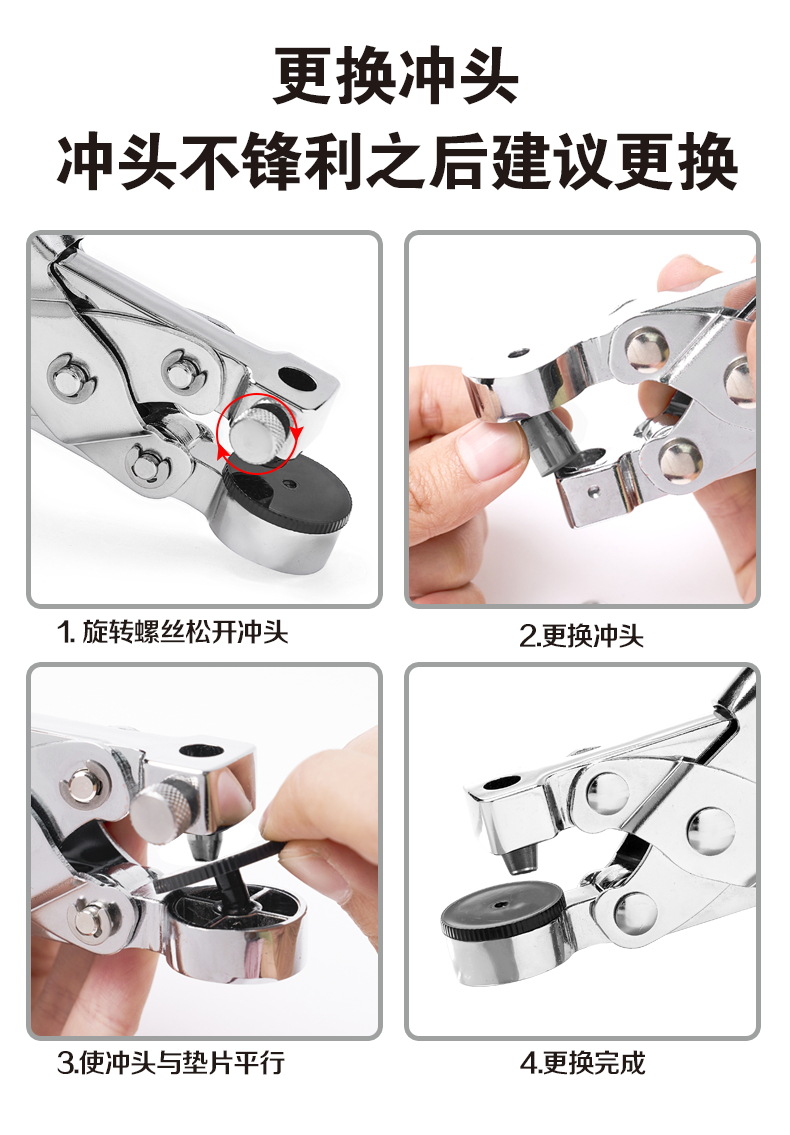 更换冲头
冲头不锋利之后建议更换

1. 旋转螺丝松开冲头

2.更换冲头

3.使冲头与垫片平行

4.更换完成