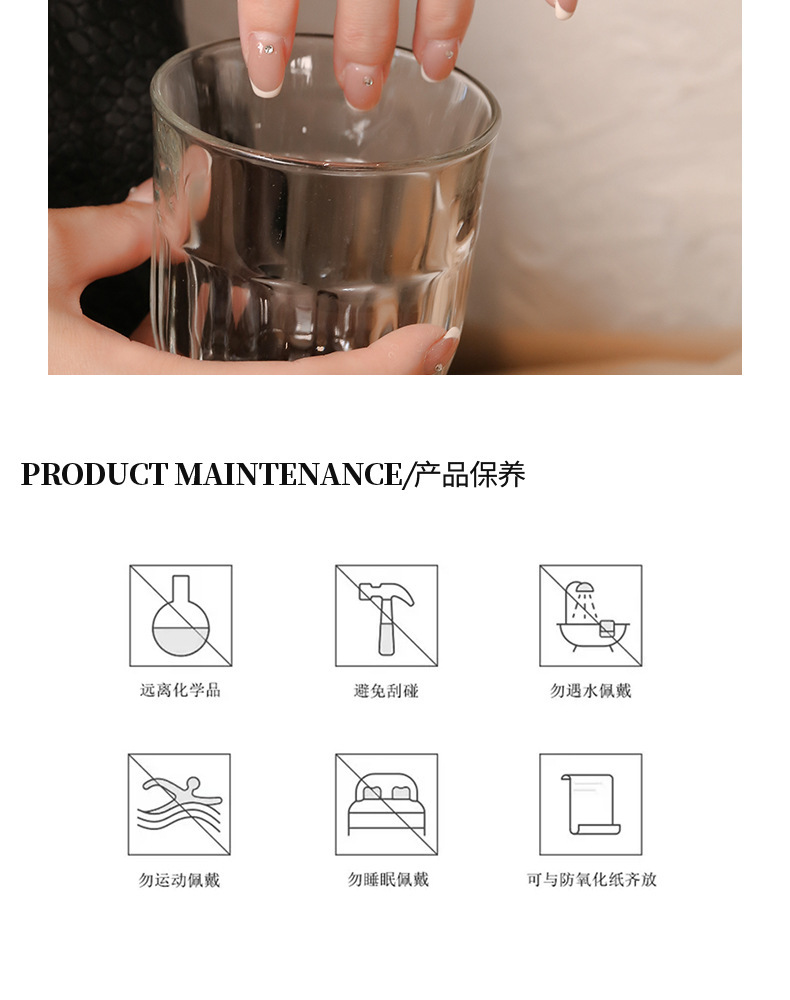 PRODUCT MAINTENANCE/产品保养

远离化学品

避免刮碰

勿遇水佩戴

勿运动佩戴

勿睡眠佩戴

可与防氧化纸齐放