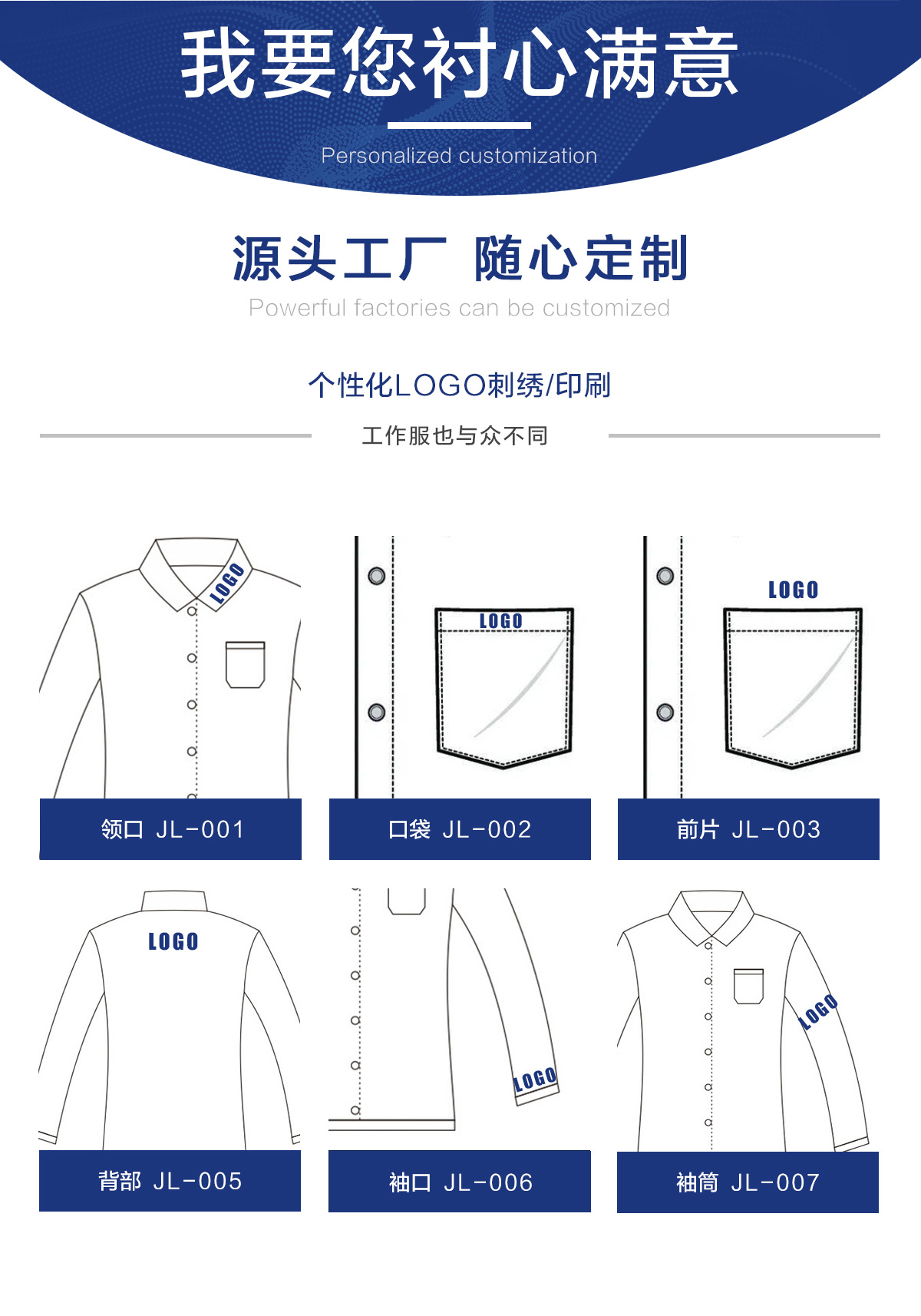 我要您衬心满意

Personalized customization

源头工厂 随心定制

Powerful factories can be customized

个性化LOGO刺绣/印刷

工作服也与众不同

LOGO

领口 JL-001

LOGO

口袋 JL-002

LOGO

前片 JL-003

LOGO

背部 JL-005

LOGO

袖口 JL-006

LOGO

袖筒 JL-007