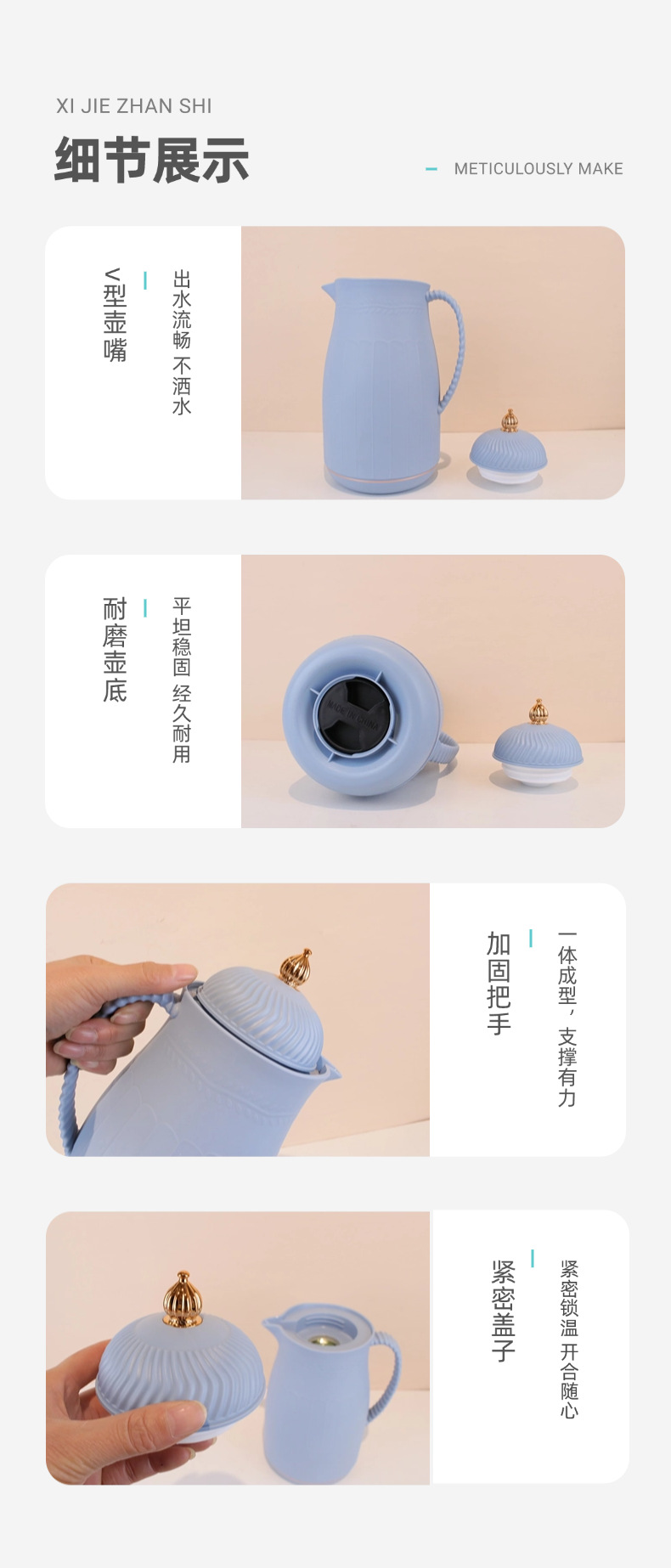 XI JIE ZHAN SHI

细节展示

METICULOUSLY MAKE

V型壶嘴

出水流畅 不洒水

耐磨壶底

平坦稳固 经久耐用

MADE IN CHINA

加固把手

一体成型，支撑有力

紧密盖子

紧密锁温 开合随心