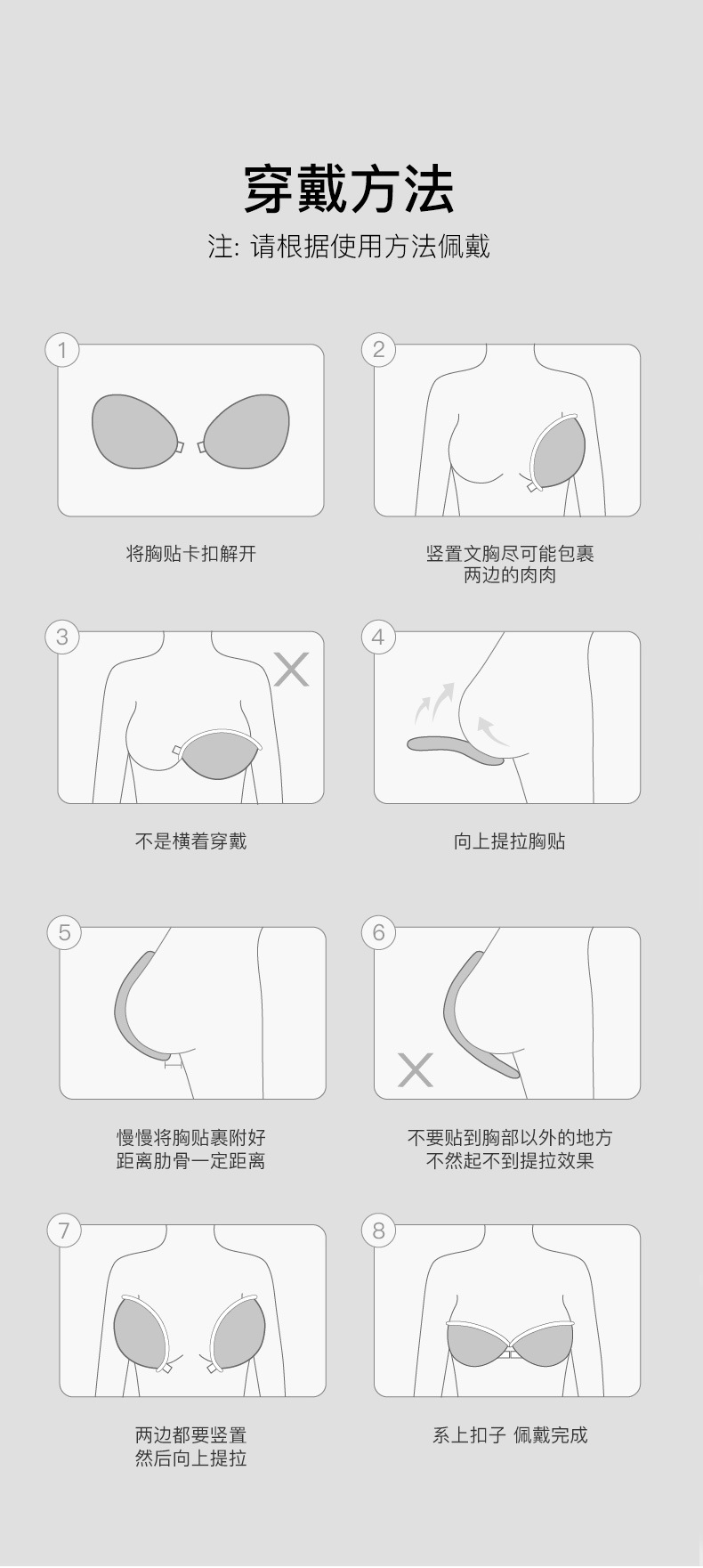 穿戴方法

注: 请根据使用方法佩戴

1

将胸贴卡扣解开

2

竖置文胸尽可能包裹两边的肉肉

3

不是横着穿戴

4

向上提拉胸贴

5

慢慢将胸贴裹附好距离肋骨一定距离

6

不要贴到胸部以外的地方不然起不到提拉效果

7

两边都要竖置然后向上提拉

8

系上扣子 佩戴完成