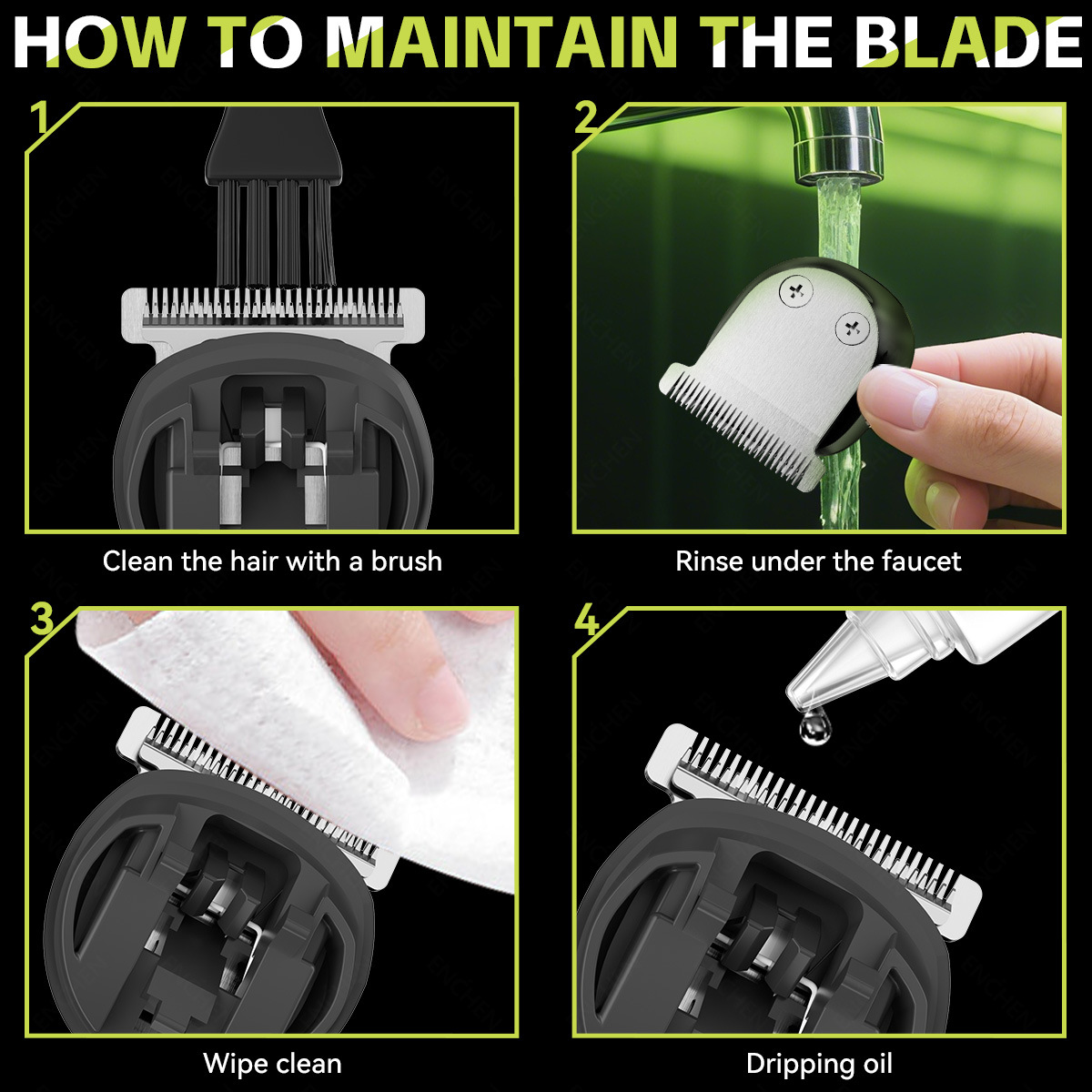 HOW TO MAINTAIN THE BLADE

1

Clean the hair with a brush

2

Rinse under the faucet

3

Wipe clean

4

Dripping oil