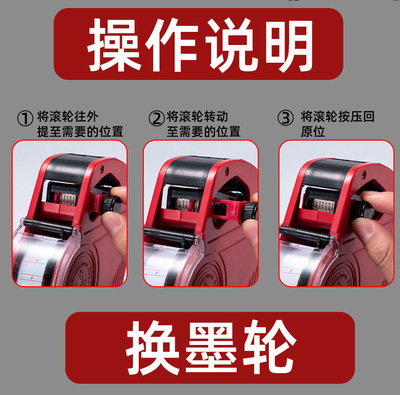 操作说明

① 将滚轮往外提至需要的位置

② 将滚轮转动至需要的位置

③ 将滚轮按压回原位

换墨轮