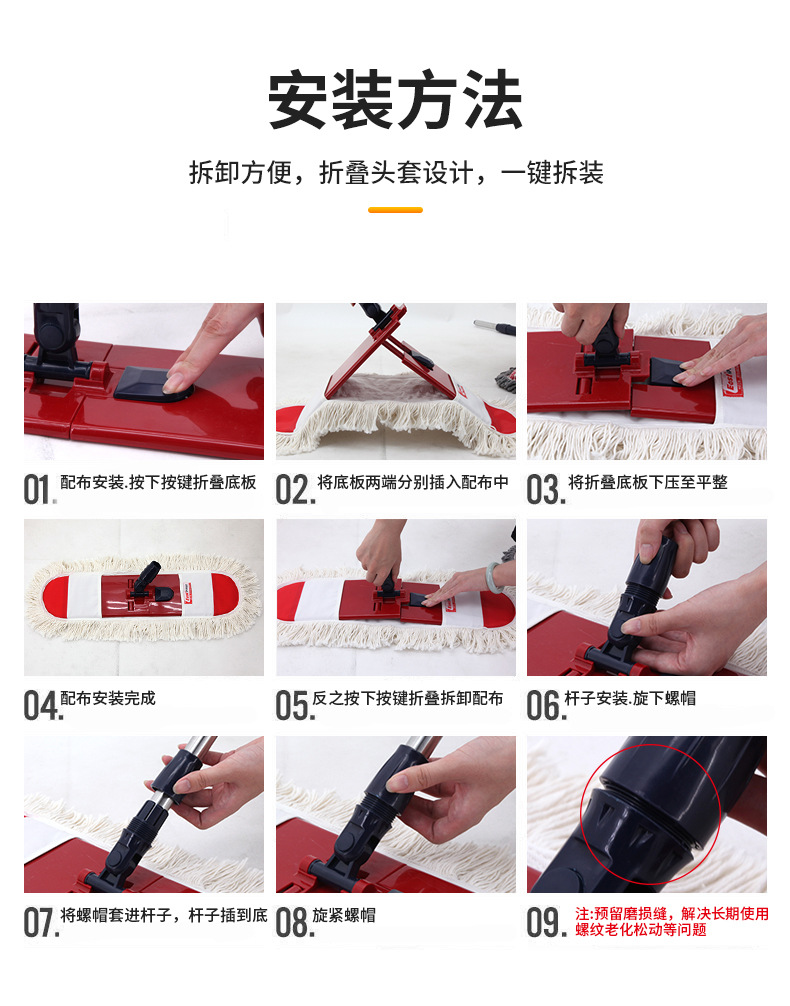 安装方法

拆卸方便，折叠头套设计，一键拆装

01. 配布安装.按下按键折叠底板

02. 将底板两端分别插入配布中

03. 将折叠底板下压至平整

04. 配布安装完成

05. 反之按下按键折叠拆卸配布

06. 杆子安装.旋下螺帽

07. 将螺帽套进杆子，杆子插到底

08. 旋紧螺帽

09. 注:预留磨损缝，解决长期使用螺纹老化松动等问题