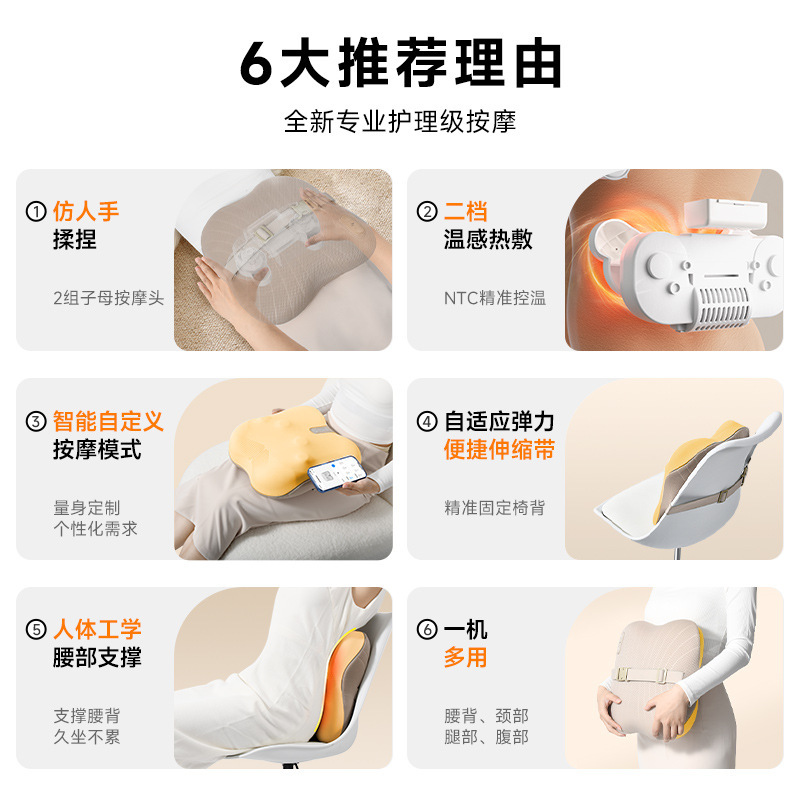 6大推荐理由

全新专业护理级按摩

① 仿人手 揉捏

2组子母按摩头

② 二档 温感热敷

NTC精准控温

③ 智能自定义 按摩模式

量身定制 个性化需求

④ 自适应弹力 便捷伸缩带

精准固定椅背

⑤ 人体工学 腰部支撑

支撑腰背 久坐不累

⑥ 一机 多用

腰背、颈部 腿部、腹部