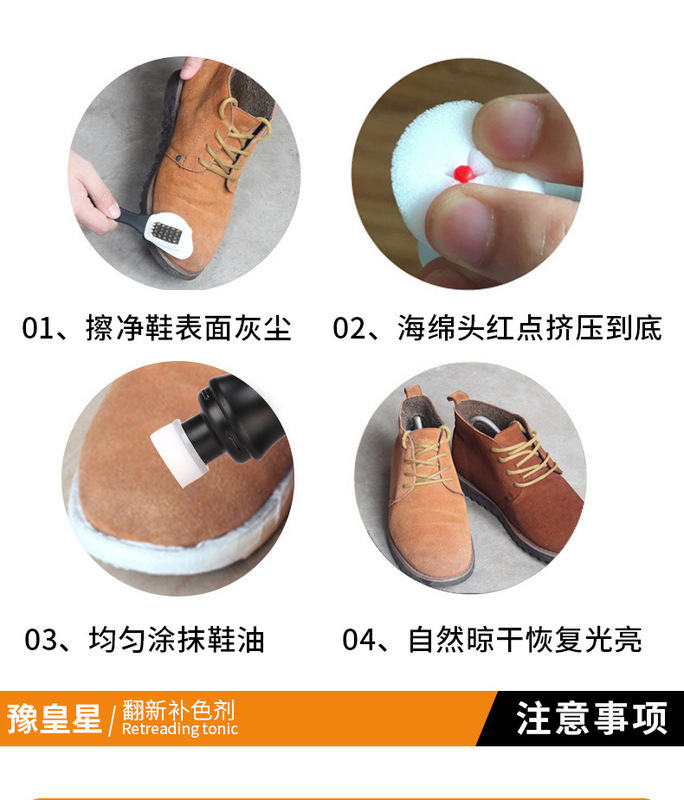 01、擦净鞋表面灰尘

02、海绵头红点挤压到底

03、均匀涂抹鞋油

04、自然晾干恢复光亮

豫皇星 / 翻新补色剂 Retreading tonic

注意事项