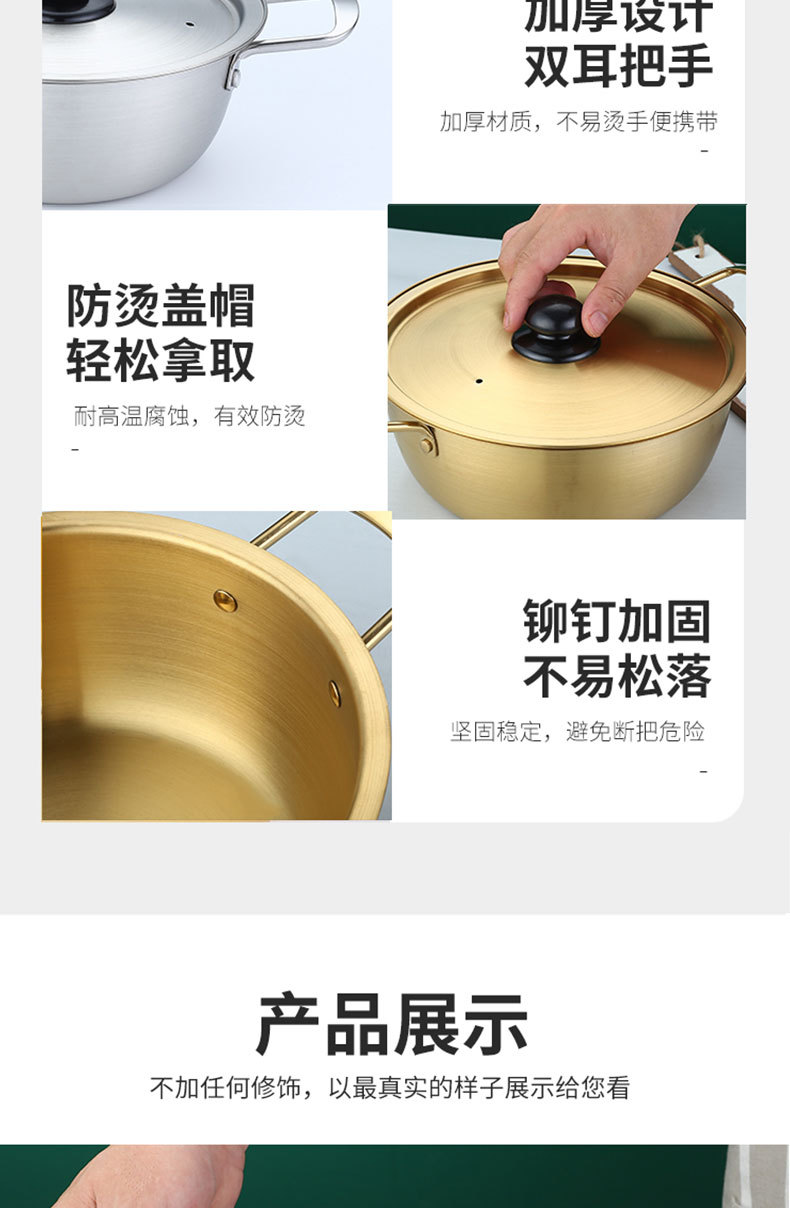 加厚设计
双耳把手

加厚材质，不易烫手便携带

-

防烫盖帽
轻松拿取

耐高温腐蚀，有效防烫

-

铆钉加固
不易松落

坚固稳定，避免断把危险

-

产品展示

不加任何修饰，以最真实的样子展示给您看