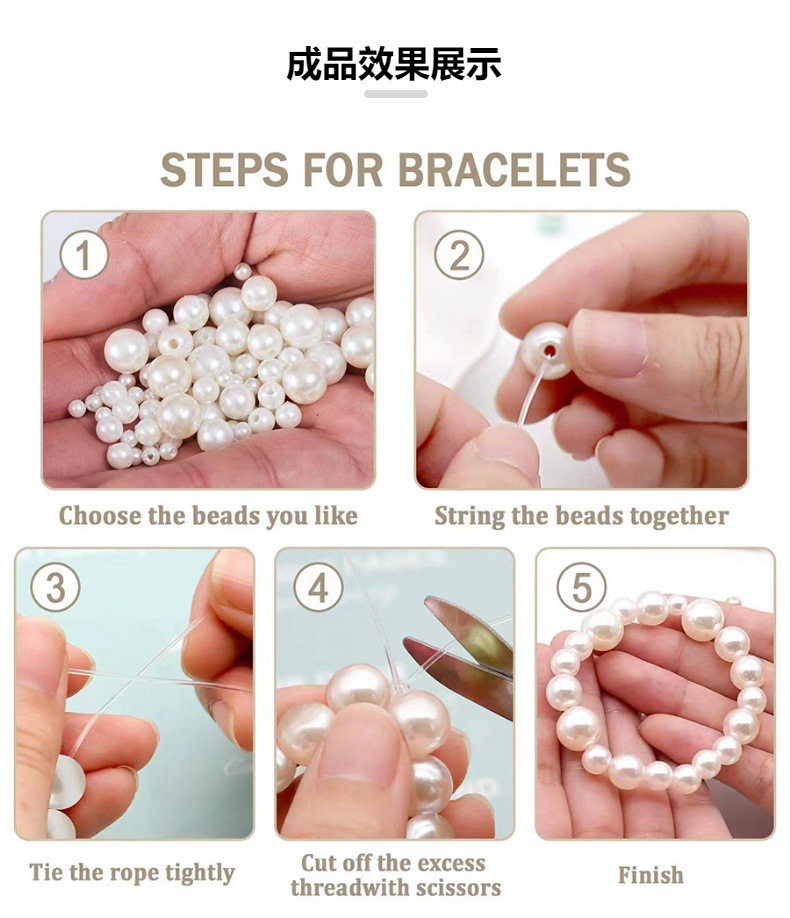 成品效果展示

STEPS FOR BRACELETS

1

Choose the beads you like

2

String the beads together

3

Tie the rope tightly

4

Cut off the excess threadwith scissors

5

Finish