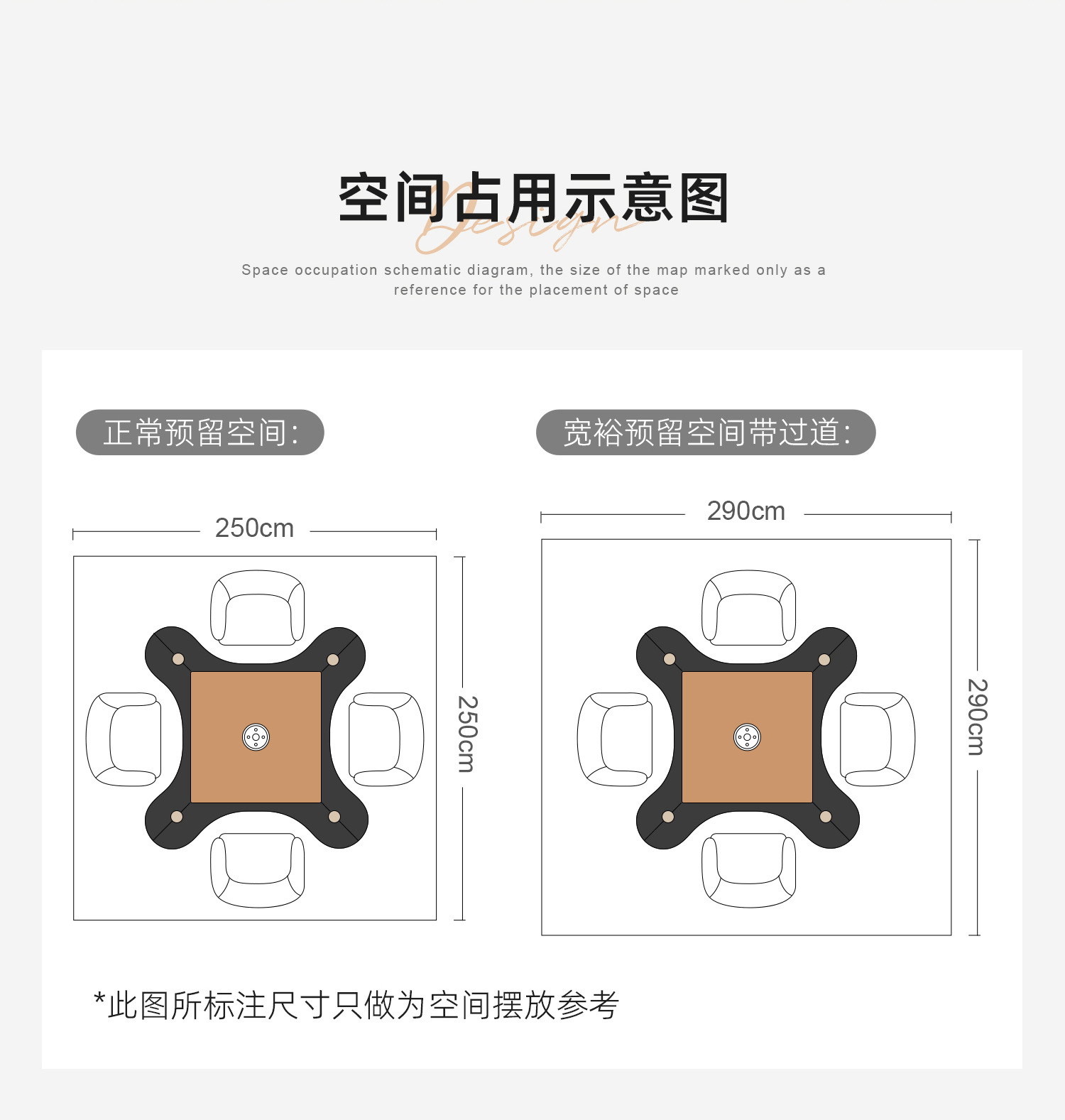 空间占用示意图

Design

Space occupation schematic diagram, the size of the map marked only as a reference for the placement of space

正常预留空间:

250cm

250cm

宽裕预留空间带过道:

290cm

290cm

*此图所标注尺寸只做为空间摆放参考