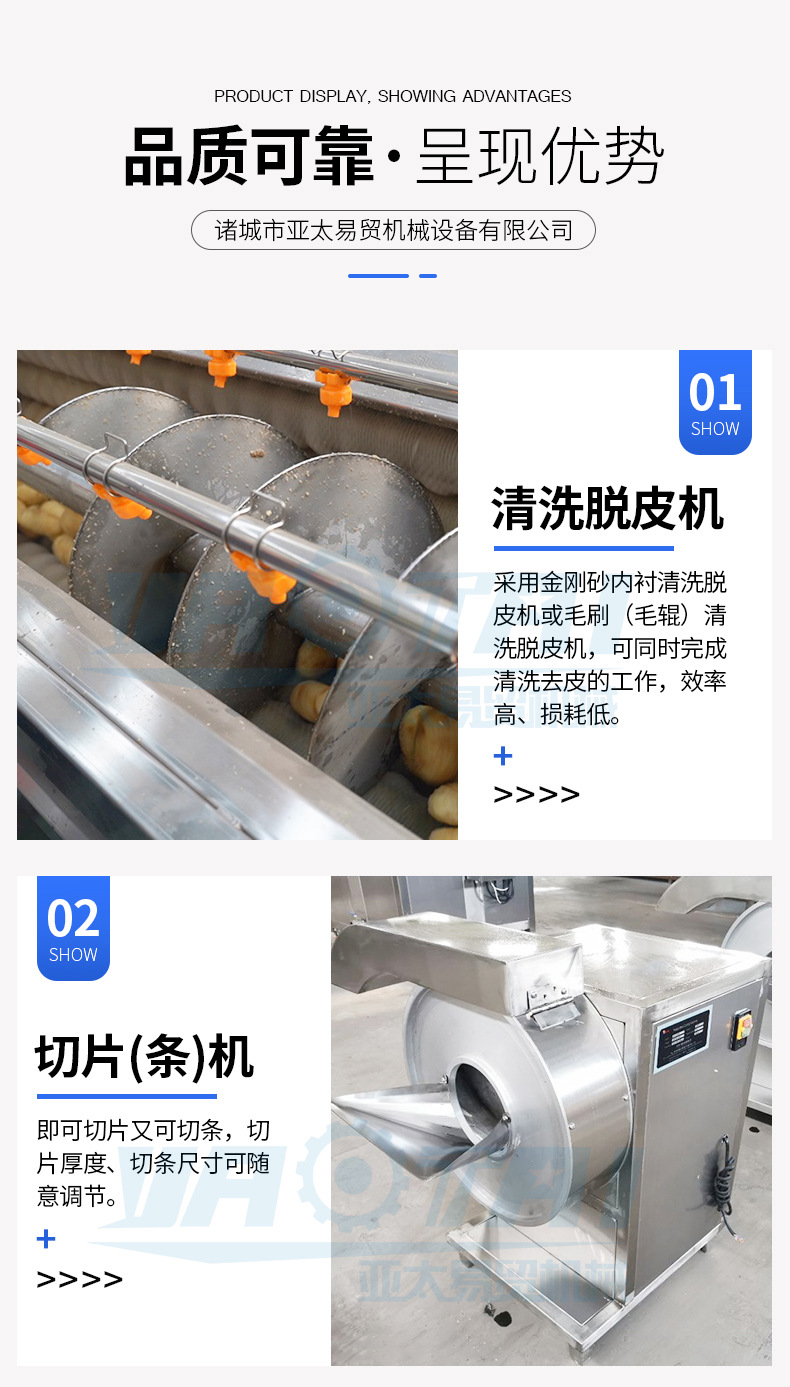 PRODUCT DISPLAY, SHOWING ADVANTAGES

品质可靠·呈现优势

诸城市亚太易贸机械设备有限公司

01
SHOW

清洗脱皮机

采用金刚砂内衬清洗脱皮机或毛刷（毛辊）清洗脱皮机，可同时完成清洗去皮的工作，效率高、损耗低。

+
>>>>

02
SHOW

切片(条)机

即可切片又可切条，切片厚度、切条尺寸可随意调节。

+
>>>>

亚太易贸机械