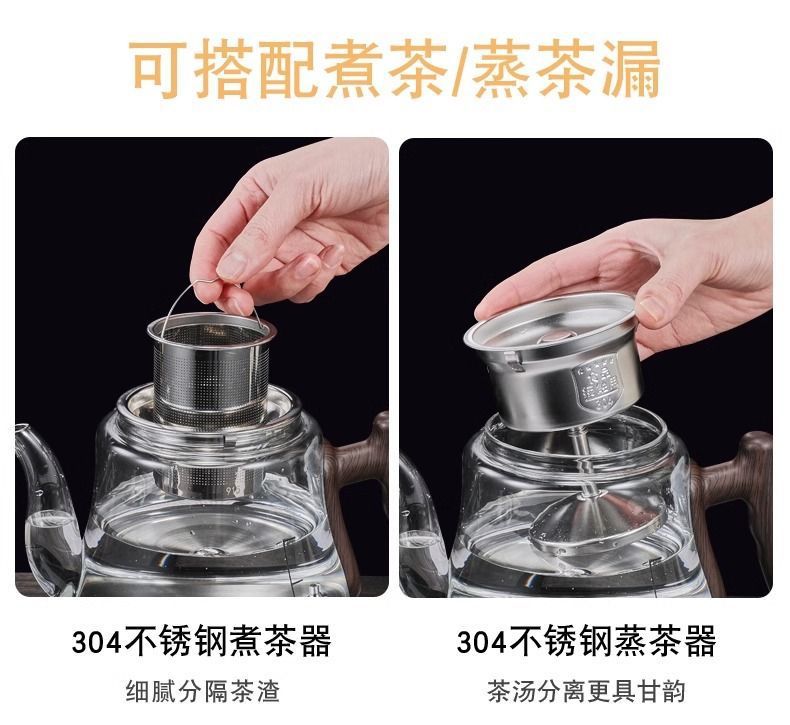 可搭配煮茶/蒸茶漏

304不锈钢煮茶器
细腻分隔茶渣

304不锈钢蒸茶器
茶汤分离更具甘韵