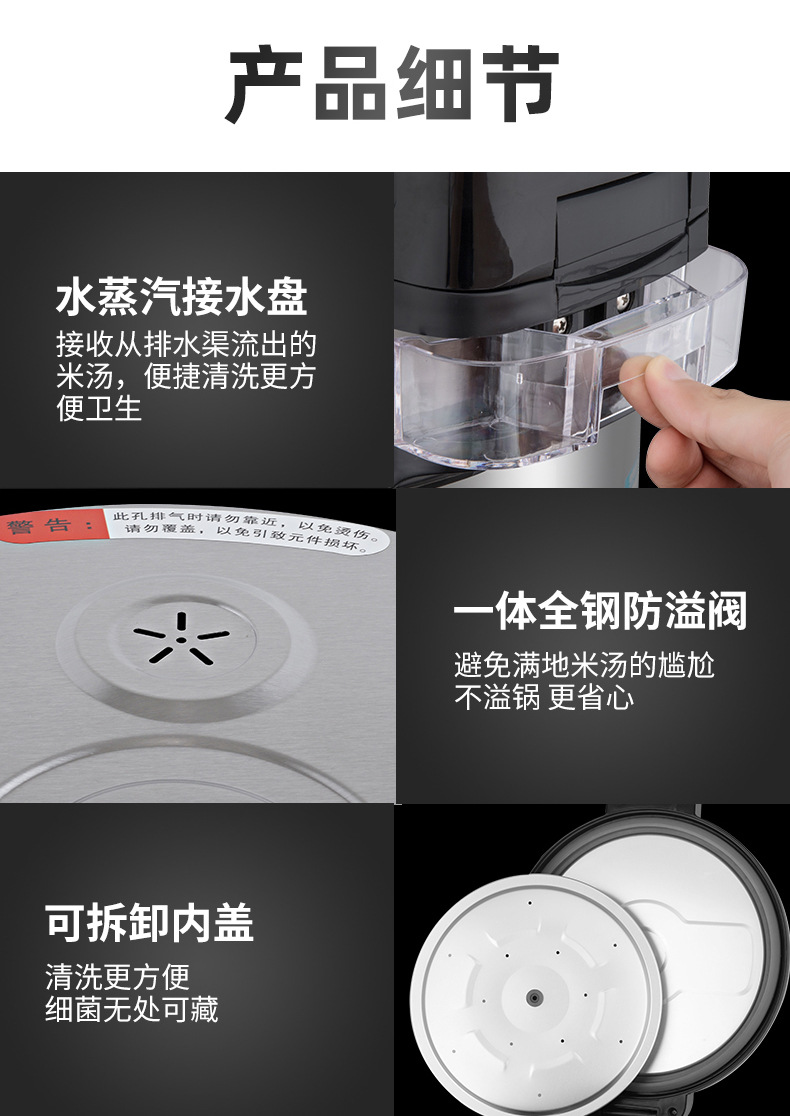 产品细节

水蒸汽接水盘

接收从排水渠流出的米汤，便捷清洗更方便卫生

警告：此孔排气时请勿靠近，以免烫伤。请勿覆盖，以免引致元件损坏。

一体全钢防溢阀

避免满地米汤的尴尬
不溢锅 更省心

可拆卸内盖

清洗更方便
细菌无处可藏