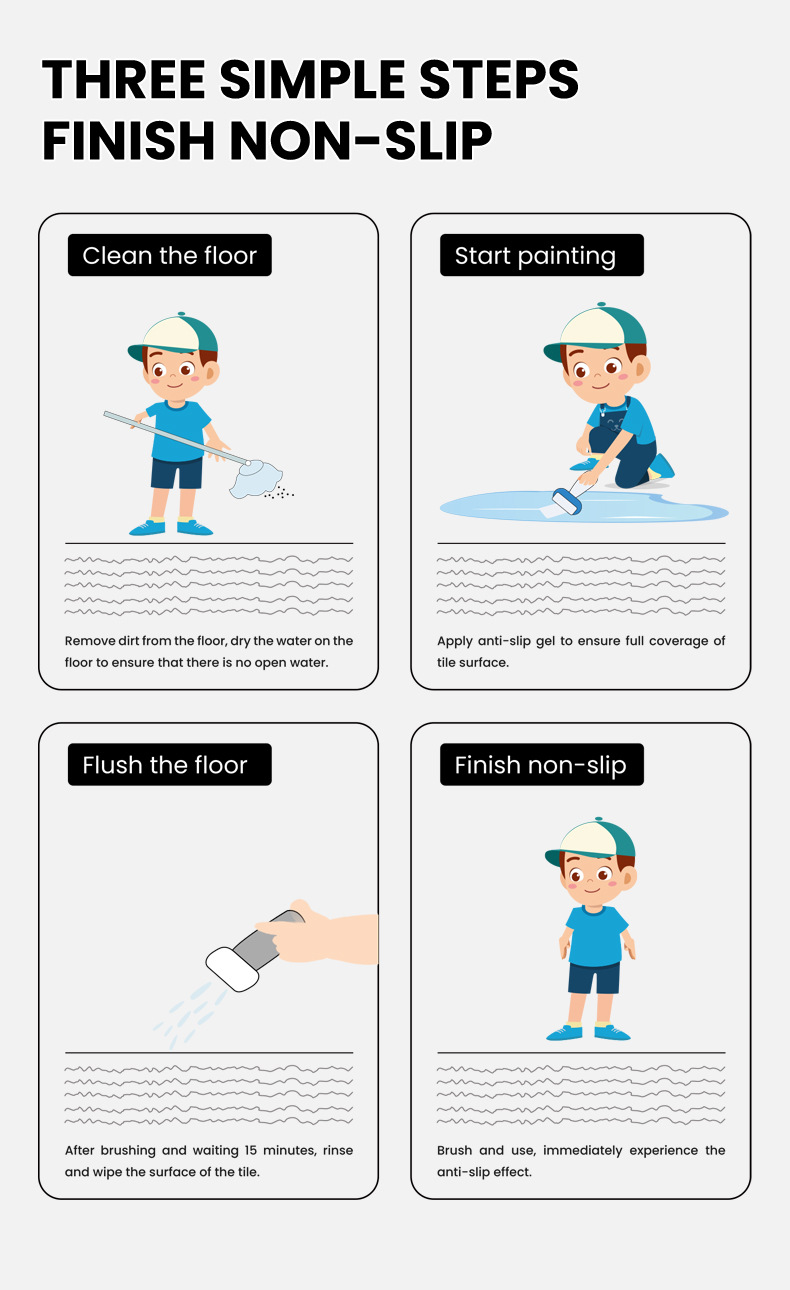 THREE SIMPLE STEPS FINISH NON-SLIP

Clean the floor

Remove dirt from the floor, dry the water on the floor to ensure that there is no open water.

Start painting

Apply anti-slip gel to ensure full coverage of tile surface.

Flush the floor

After brushing and waiting 15 minutes, rinse and wipe the surface of the tile.

Finish non-slip

Brush and use, immediately experience the anti-slip effect.