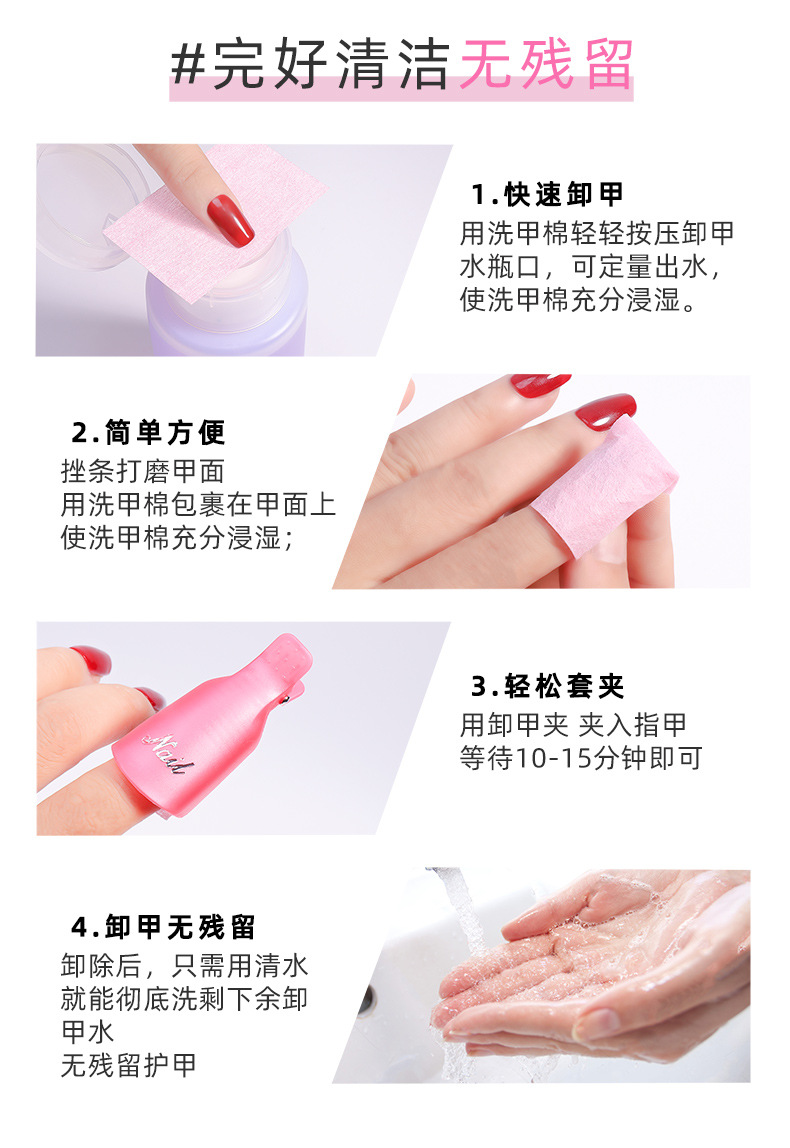 #完好清洁无残留

1.快速卸甲
用洗甲棉轻轻按压卸甲水瓶口，可定量出水，使洗甲棉充分浸湿。

2.简单方便
挫条打磨甲面
用洗甲棉包裹在甲面上
使洗甲棉充分浸湿；

Nail

3.轻松套夹
用卸甲夹 夹入指甲
等待10-15分钟即可

4.卸甲无残留
卸除后，只需用清水就能彻底洗剩下余卸甲水
无残留护甲