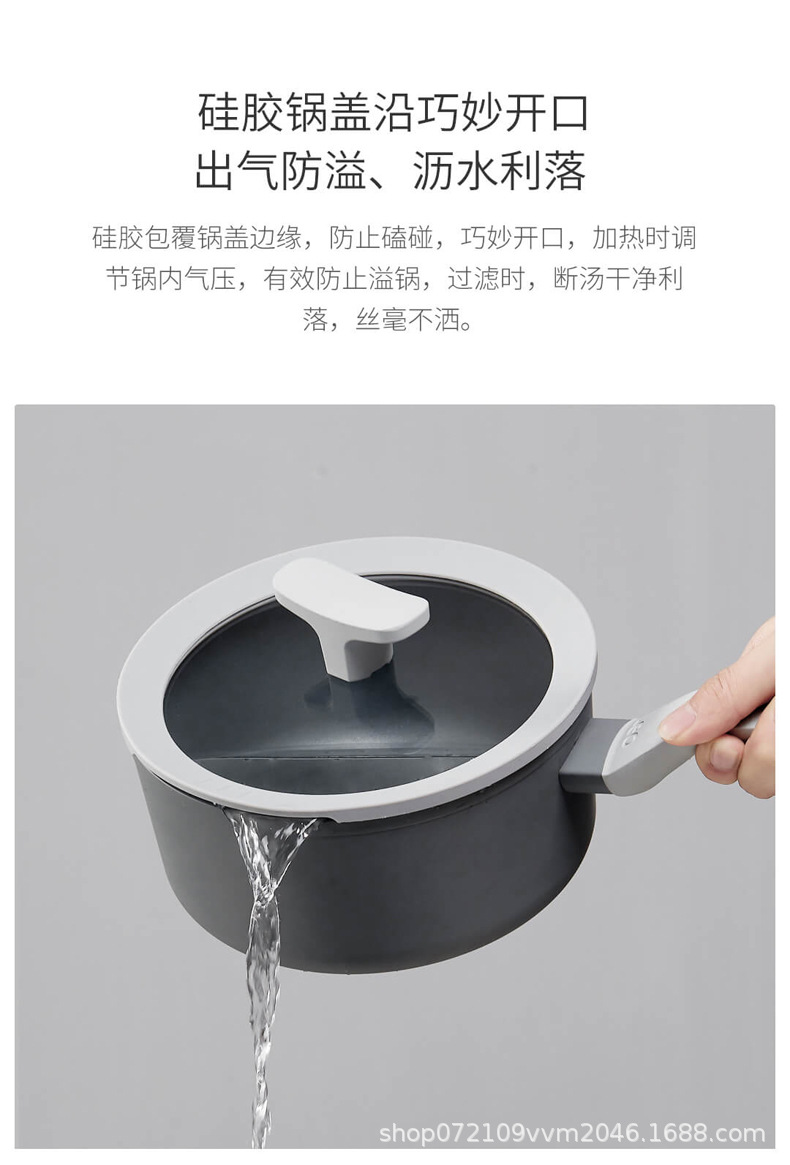 硅胶锅盖沿巧妙开口
出气防溢、沥水利落

硅胶包覆锅盖边缘，防止磕碰，巧妙开口，加热时调节锅内气压，有效防止溢锅，过滤时，断汤干净利落，丝毫不洒。

shop072109vvm2046.1688.com