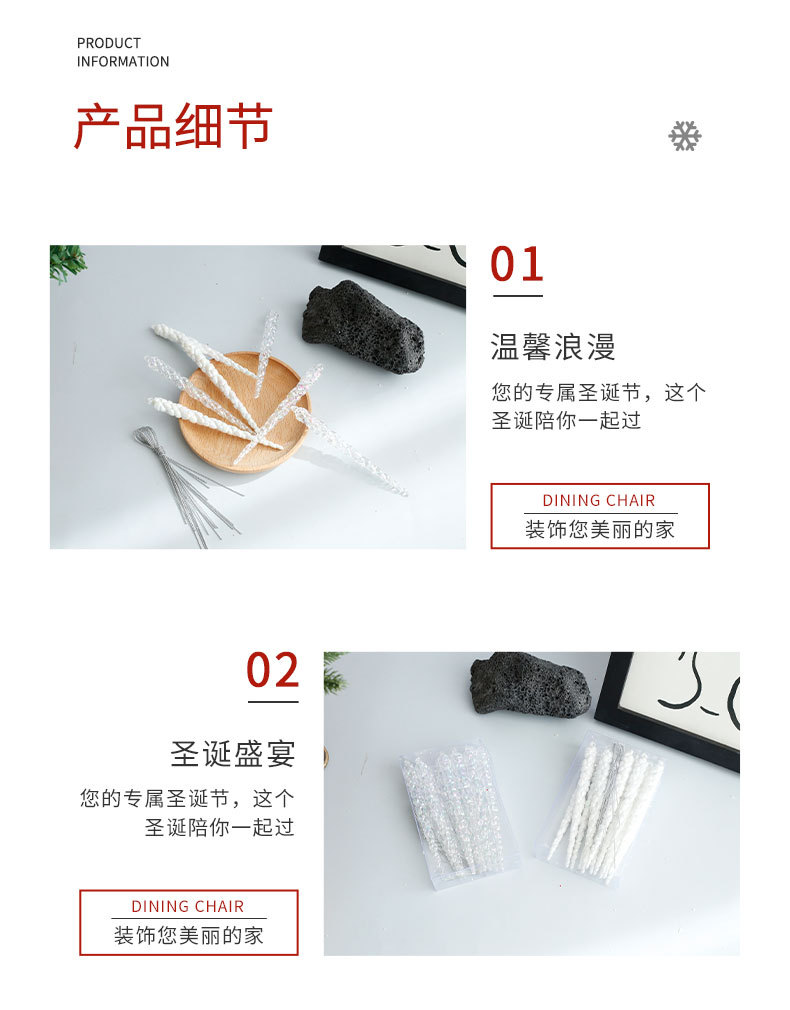 PRODUCT
INFORMATION

产品细节

01

温馨浪漫

您的专属圣诞节，这个圣诞陪你一起过

DINING CHAIR
装饰您美丽的家

02

圣诞盛宴

您的专属圣诞节，这个圣诞陪你一起过

DINING CHAIR
装饰您美丽的家