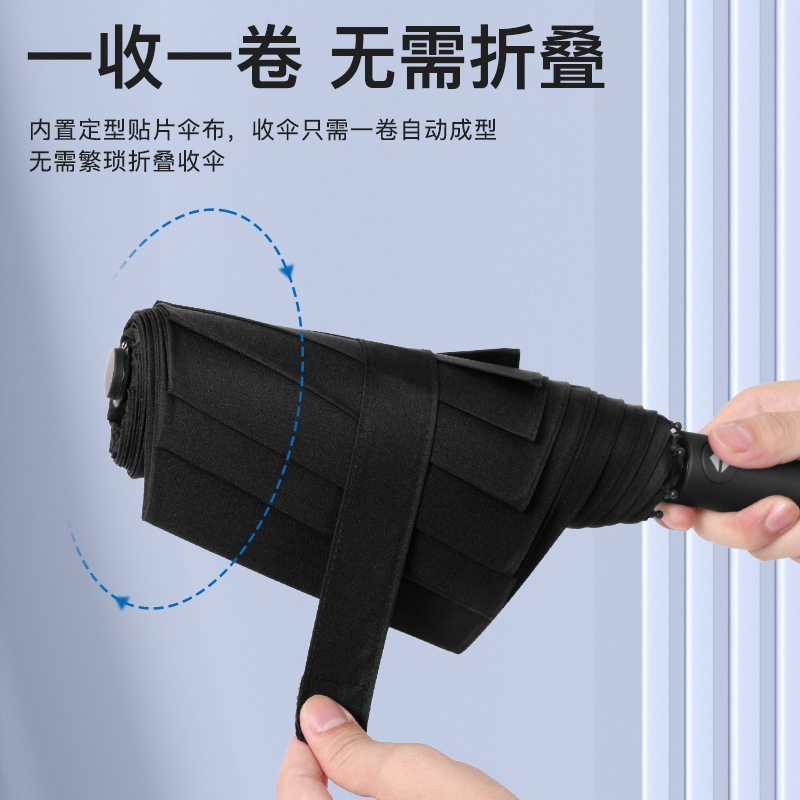 一收一卷 无需折叠

内置定型贴片伞布，收伞只需一卷自动成型
无需繁琐折叠收伞