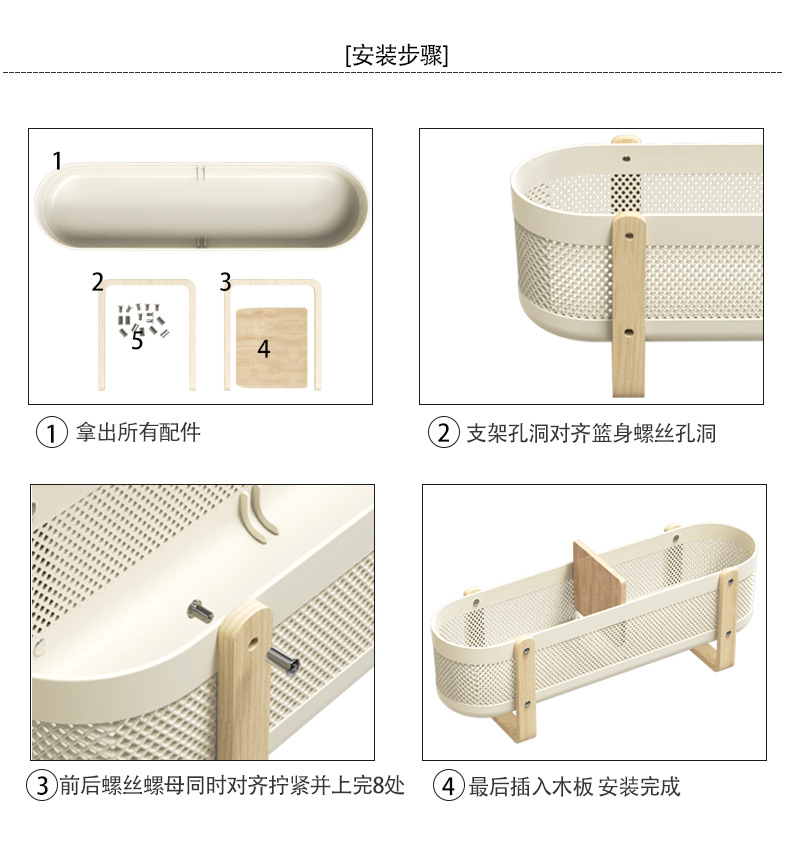 [安装步骤]

1

2

3

5

4

① 拿出所有配件

② 支架孔洞对齐篮身螺丝孔洞

③ 前后螺丝螺母同时对齐拧紧并上完8处

④ 最后插入木板 安装完成