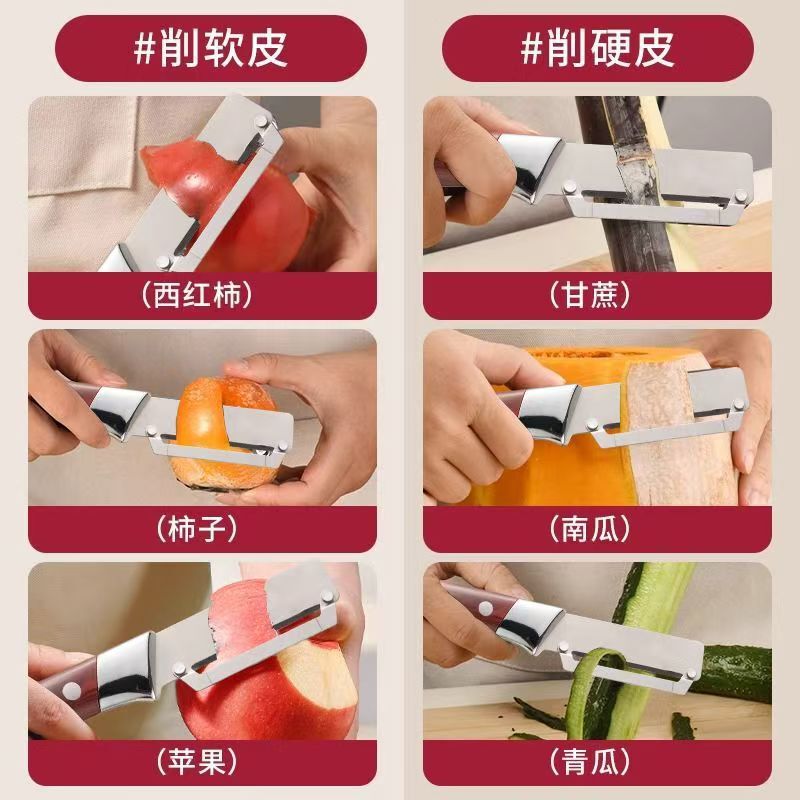 #削软皮

(西红柿)

(柿子)

(苹果)

#削硬皮

(甘蔗)

(南瓜)

(青瓜)