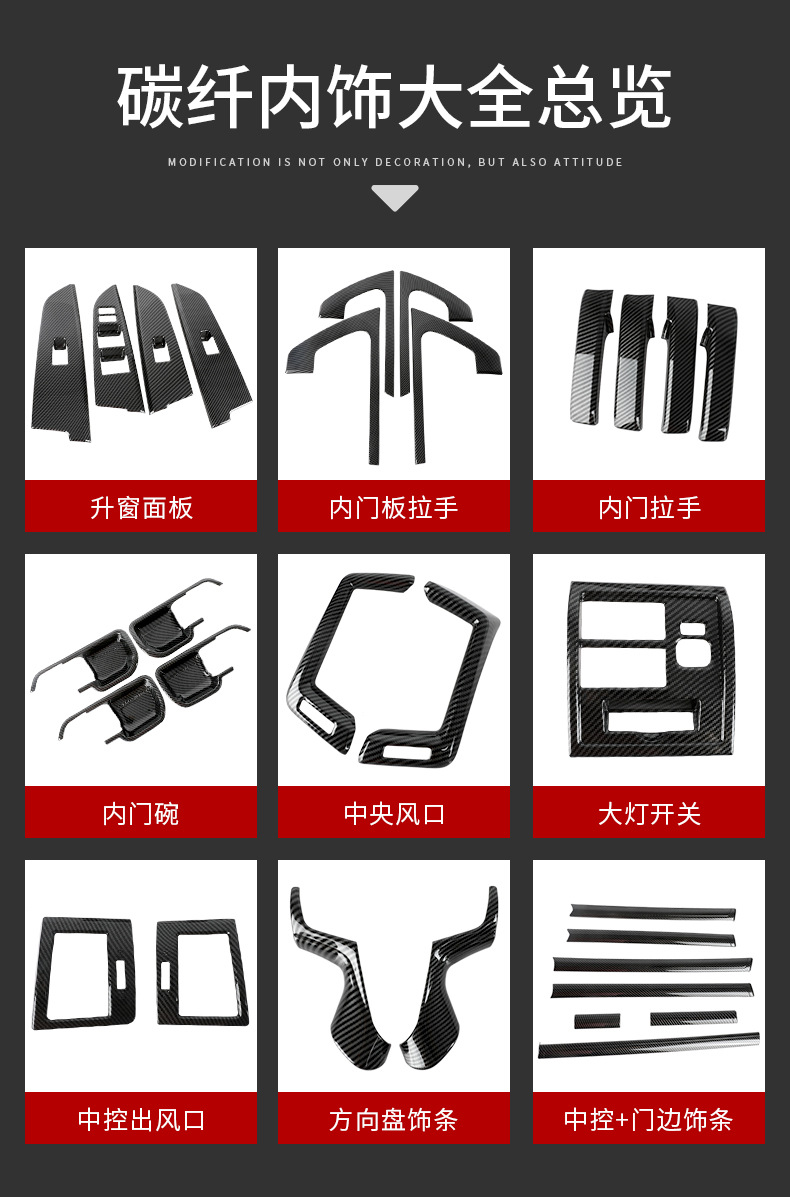 碳纤内饰大全总览

MODIFICATION IS NOT ONLY DECORATION, BUT ALSO ATTITUDE

升窗面板

内门板拉手

内门拉手

内门碗

中央风口

大灯开关

中控出风口

方向盘饰条

中控+门边饰条