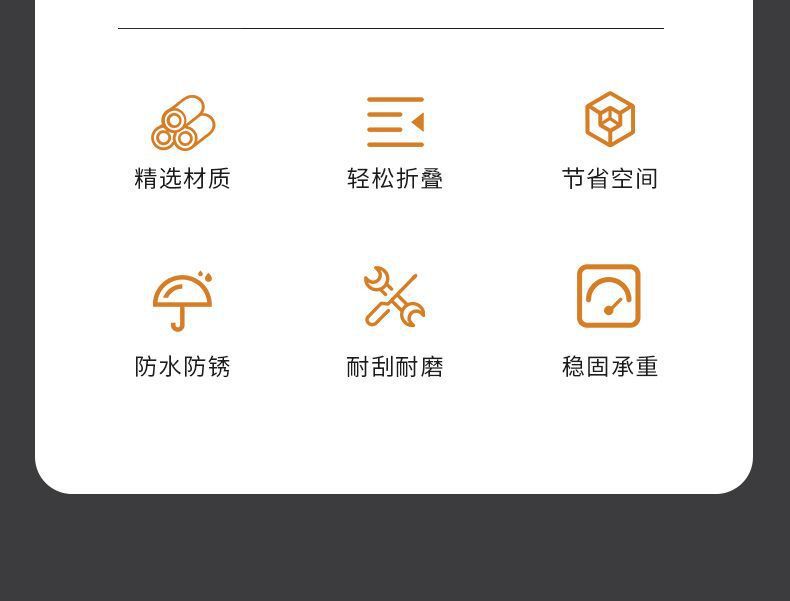 精选材质 轻松折叠 节省空间

防水防锈 耐刮耐磨 稳固承重