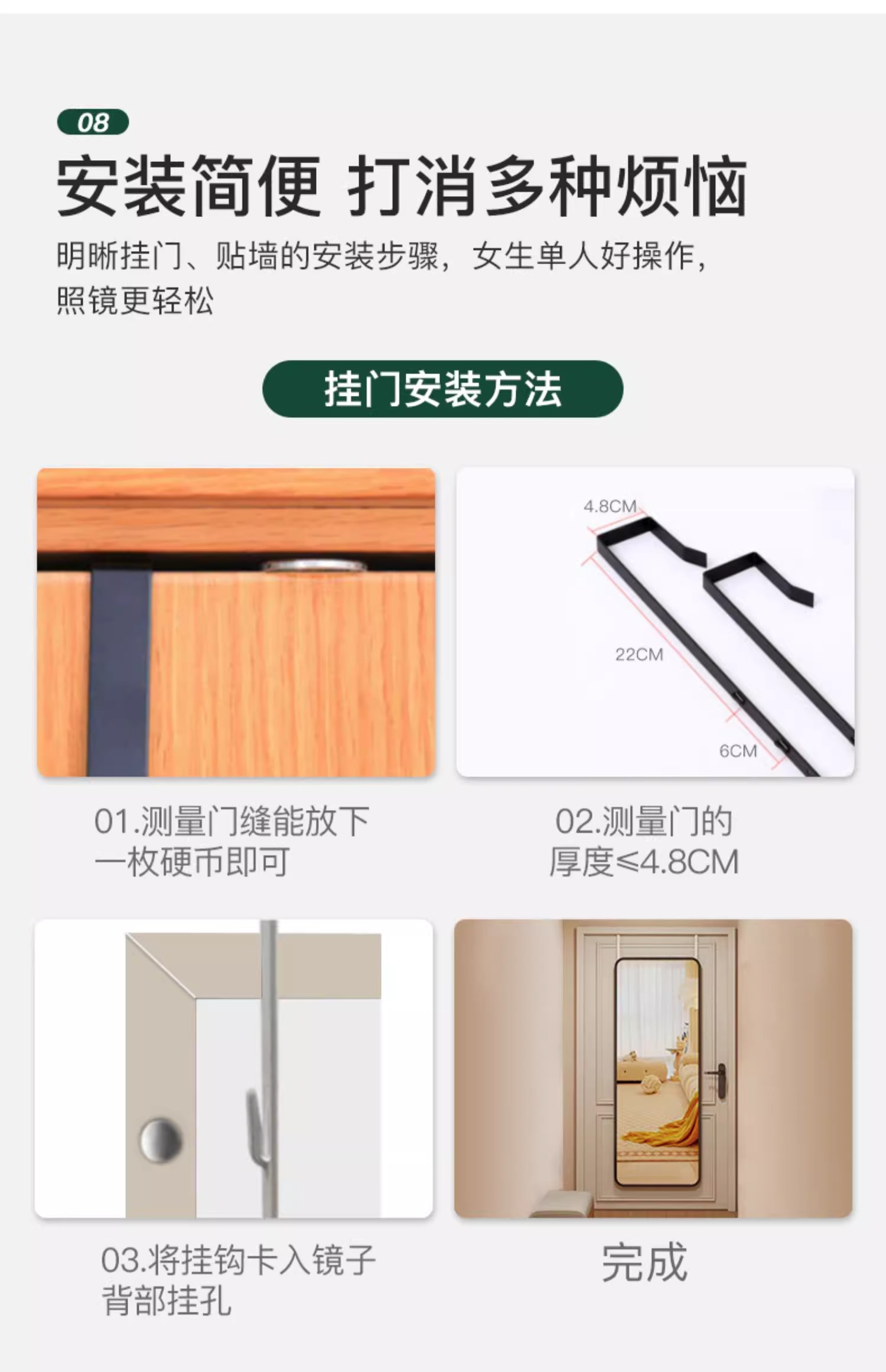 08

安装简便 打消多种烦恼

明晰挂门、贴墙的安装步骤，女生单人好操作，照镜更轻松

挂门安装方法

4.8CM

22CM

6CM

01.测量门缝能放下一枚硬币即可

02.测量门的厚度≤4.8CM

03.将挂钩卡入镜子背部挂孔

完成