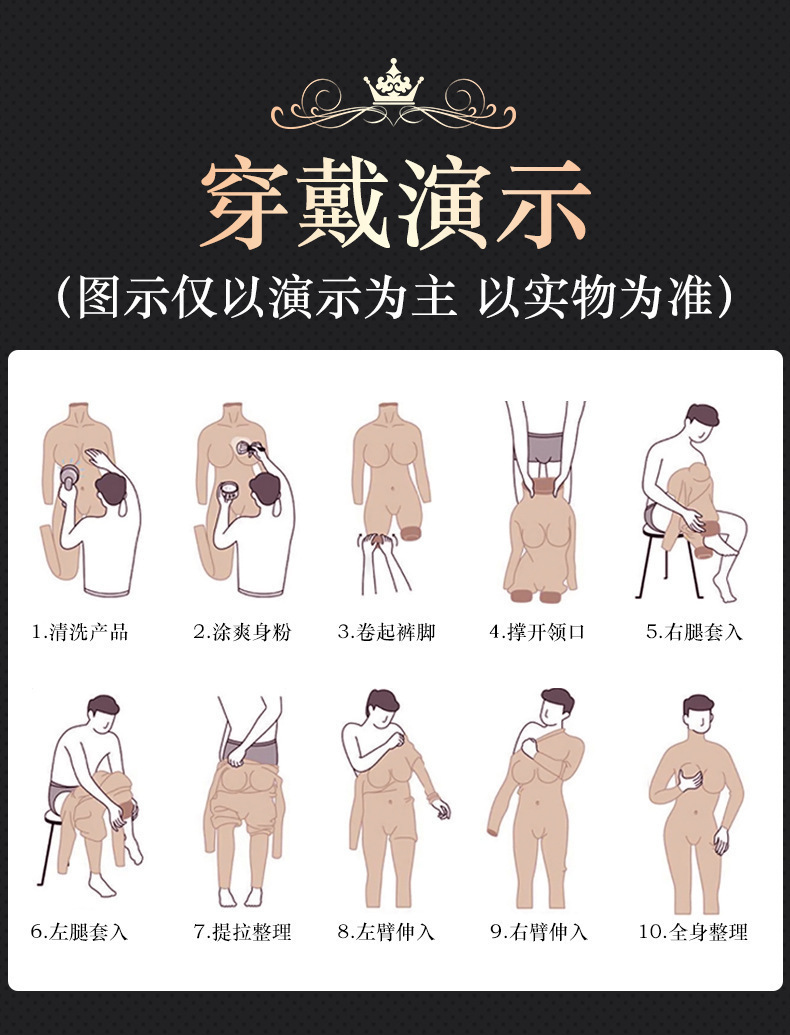 穿戴演示

（图示仅以演示为主 以实物为准）

1.清洗产品

2.涂爽身粉

3.卷起裤脚

4.撑开领口

5.右腿套入

6.左腿套入

7.提拉整理

8.左臂伸入

9.右臂伸入

10.全身整理