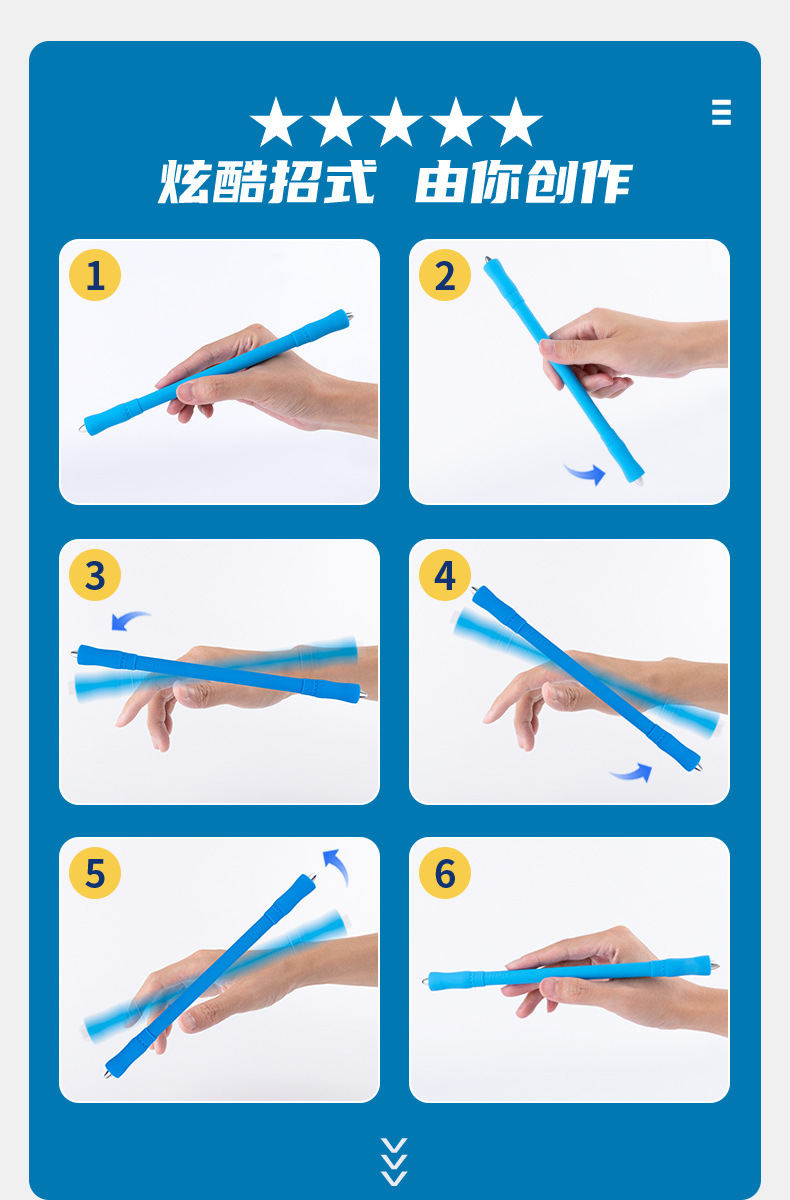 ★★★★★

炫酷招式 由你创作

1

2

3

4

5

6