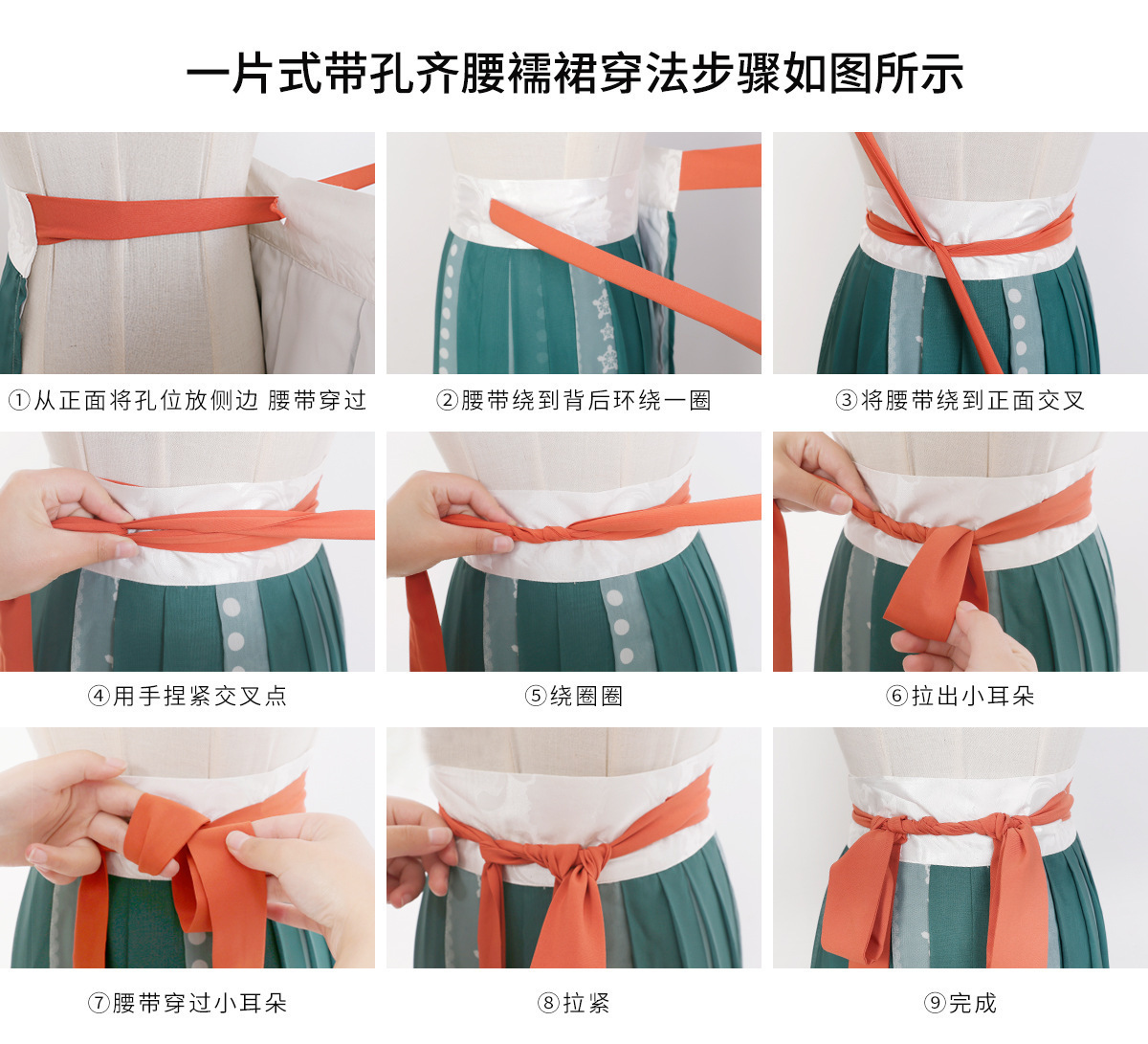 一片式带孔齐腰襦裙穿法步骤如图所示

①从正面将孔位放侧边 腰带穿过

②腰带绕到背后环绕一圈

③将腰带绕到正面交叉

④用手捏紧交叉点

⑤绕圈圈

⑥拉出小耳朵

⑦腰带穿过小耳朵

⑧拉紧

⑨完成