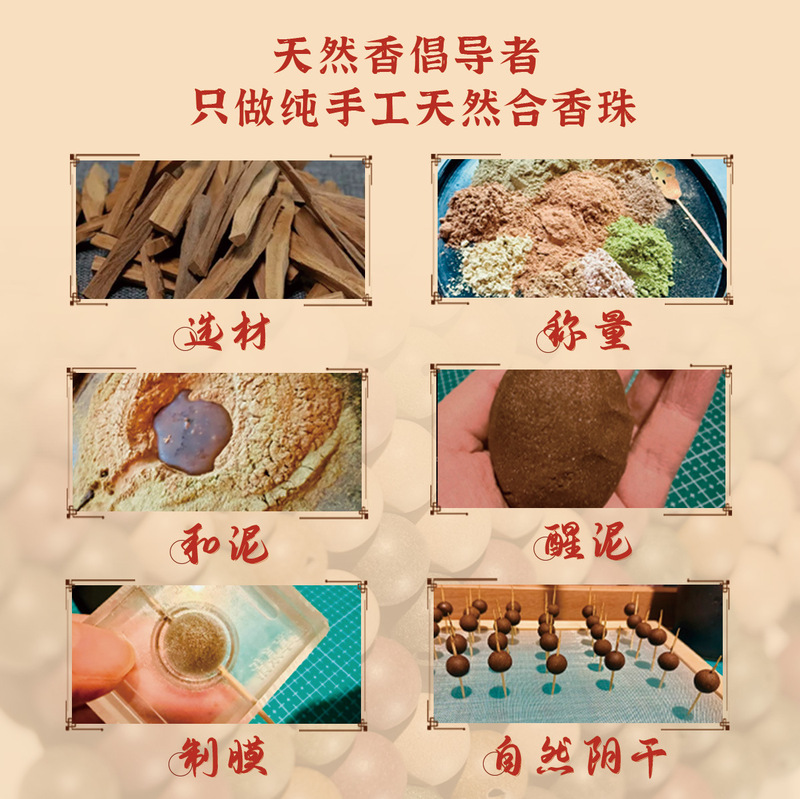 天然香倡导者
只做纯手工天然合香珠

选材

称量

和泥

醒泥

制膜

自然阴干