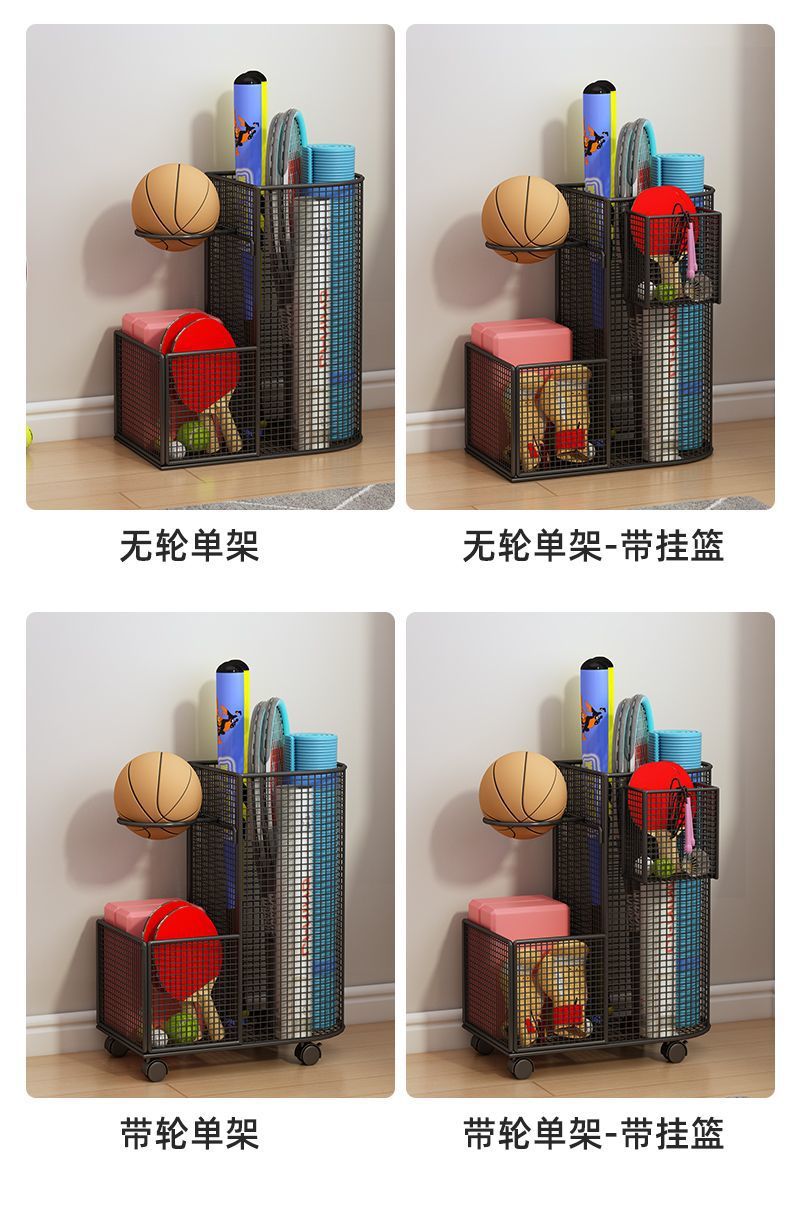 无轮单架

无轮单架-带挂篮

带轮单架

带轮单架-带挂篮