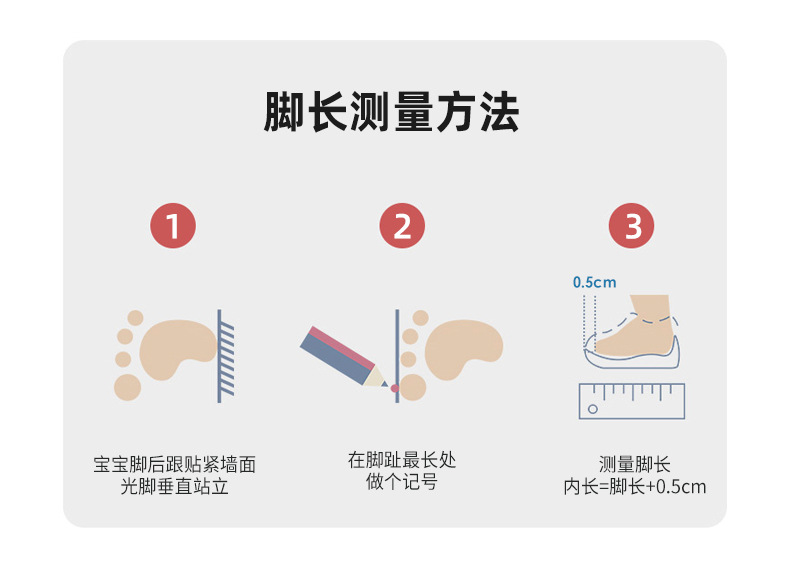 脚长测量方法

1

宝宝脚后跟贴紧墙面
光脚垂直站立

2

在脚趾最长处
做个记号

3

0.5cm

测量脚长
内长=脚长+0.5cm