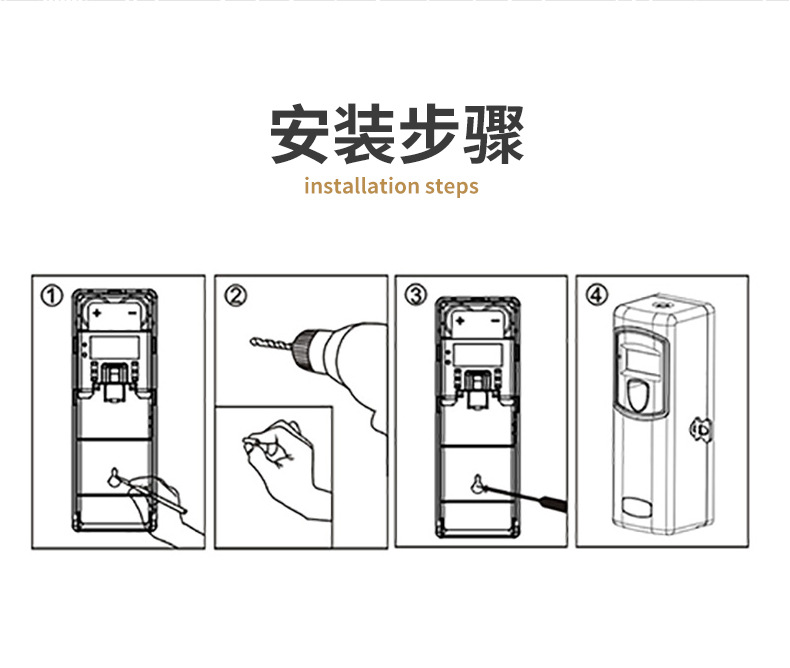 安装步骤
installation steps

①

+ −

②

③

+ −

④