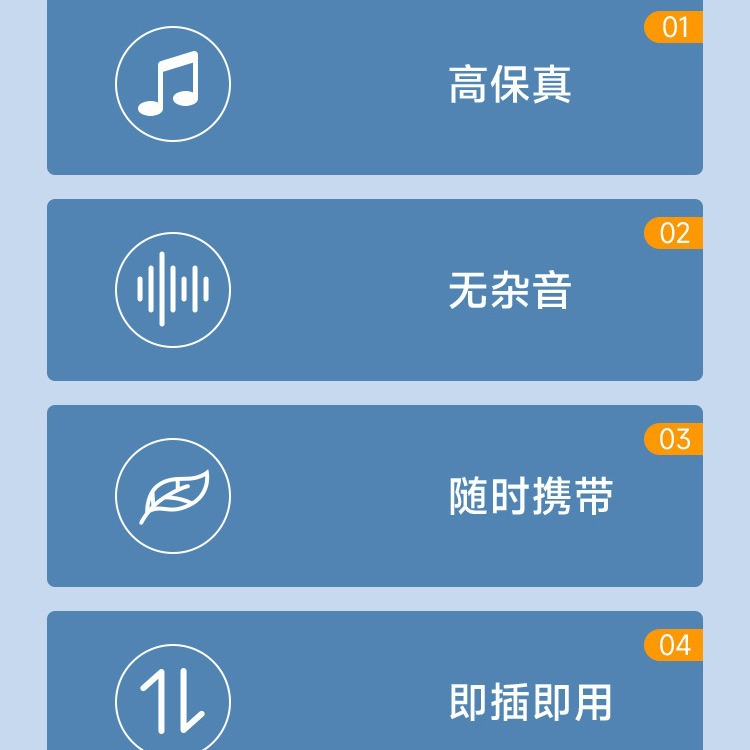 01
高保真

02
无杂音

03
随时携带

04
即插即用