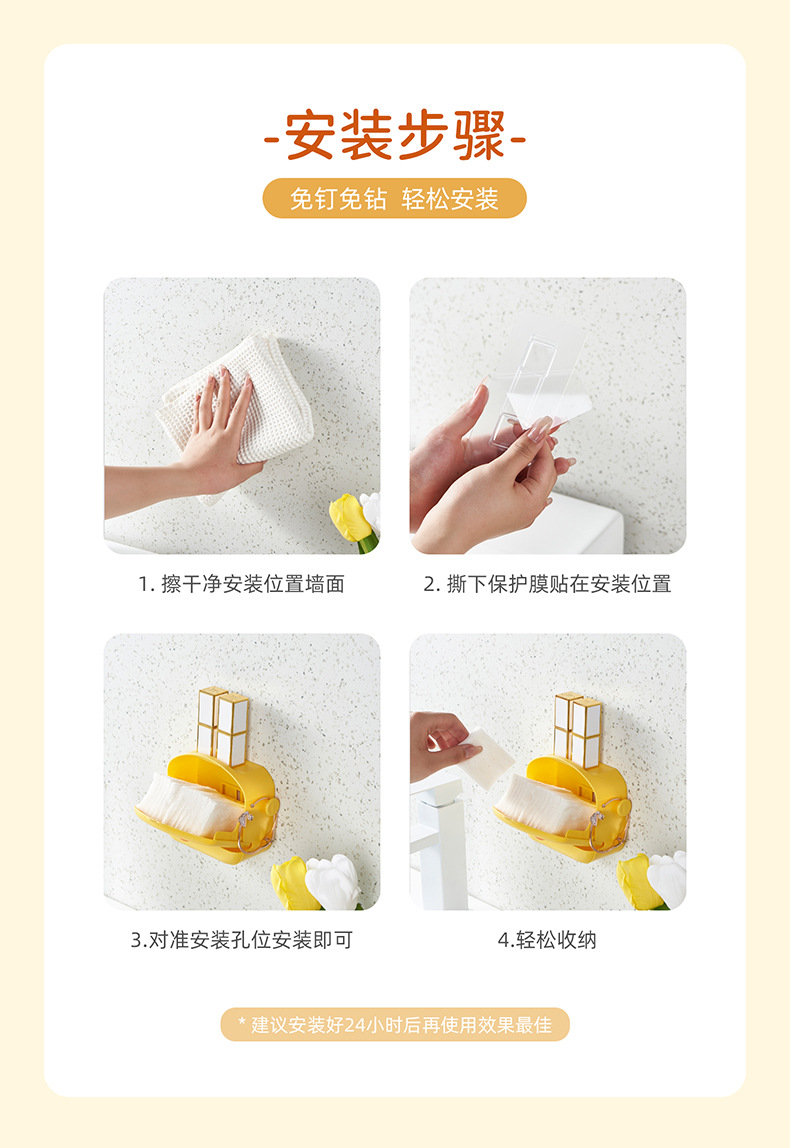 -安装步骤-

免钉免钻 轻松安装

1. 擦干净安装位置墙面

2. 撕下保护膜贴在安装位置

3.对准安装孔位安装即可

4.轻松收纳

* 建议安装好24小时后再使用效果最佳