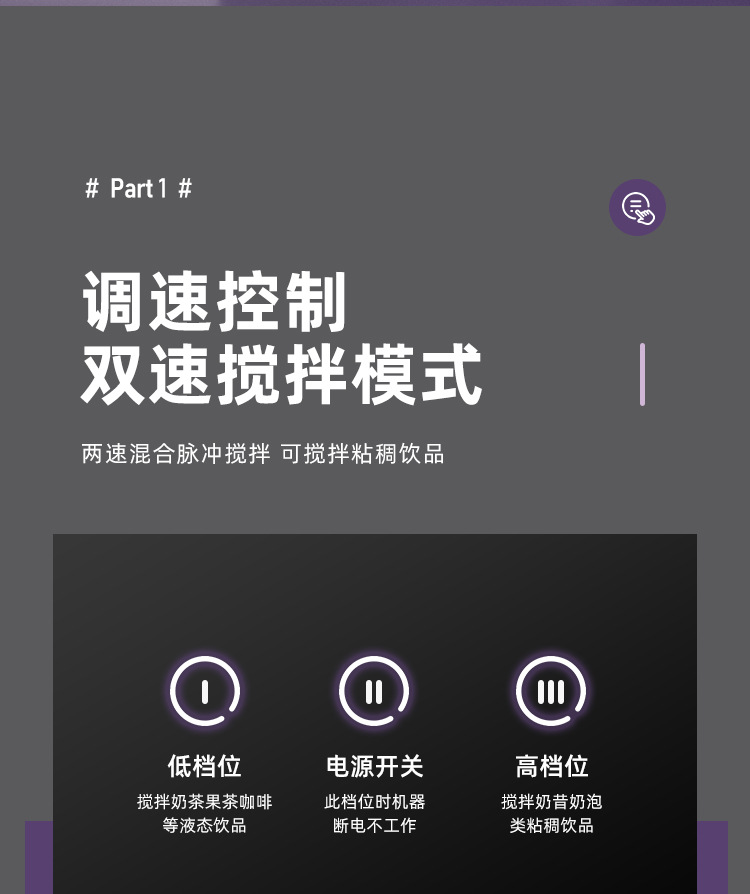 # Part 1 #

调速控制
双速搅拌模式

两速混合脉冲搅拌 可搅拌粘稠饮品

I

低档位

搅拌奶茶果茶咖啡
等液态饮品

II

电源开关

此档位时机器
断电不工作

III

高档位

搅拌奶昔奶泡
类粘稠饮品