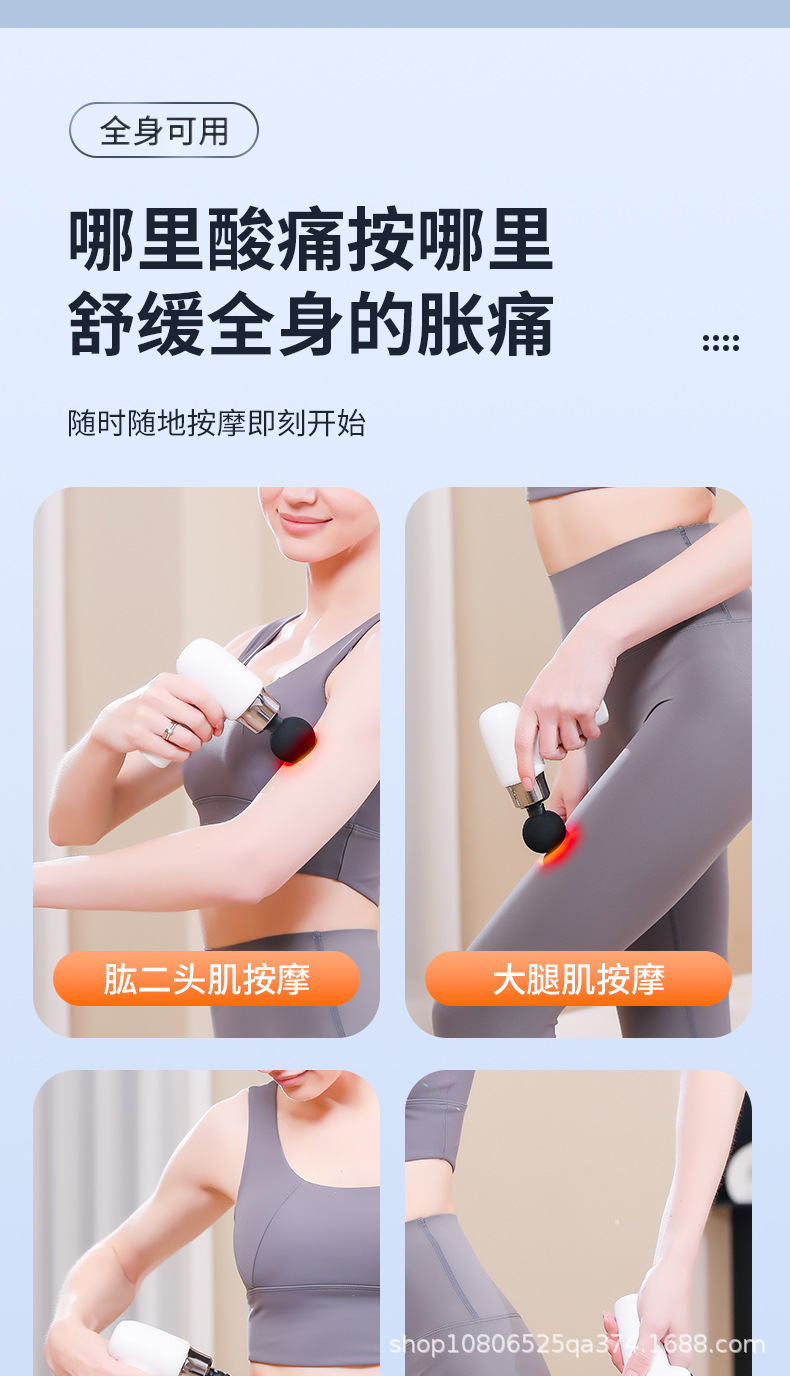 全身可用

哪里酸痛按哪里
舒缓全身的胀痛

随时随地按摩即刻开始

肱二头肌按摩

大腿肌按摩

shop10806525qa374.1688.com